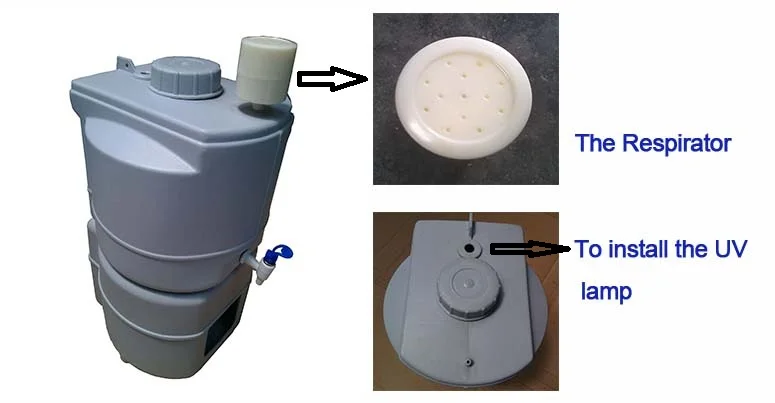 The Respirator

To install the UV lamp