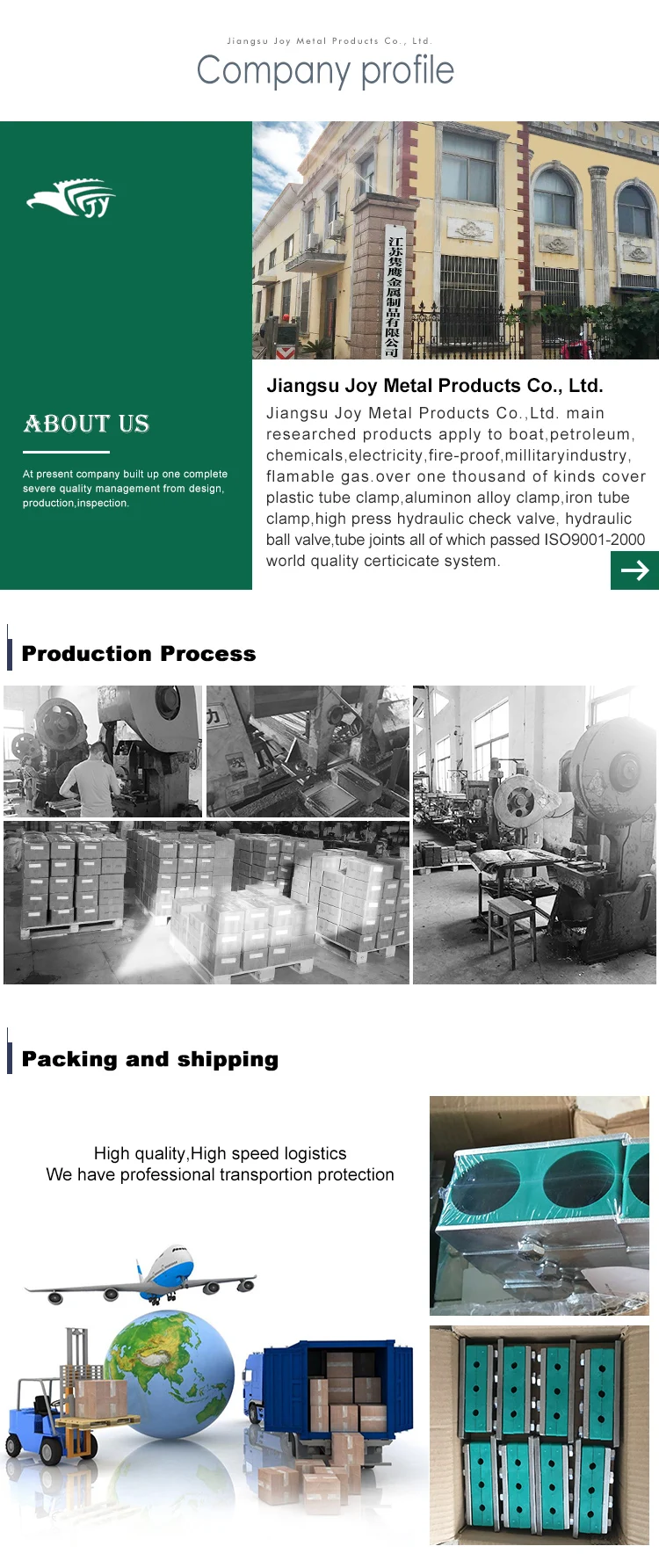 Jiangsu Joy Metal Products Co., Ltd.
Company profile

JY

江苏隽鹰金属制品有限公司

ABOUT US

At present company built up one complete severe quality management from design, production,inspection.

Jiangsu Joy Metal Products Co., Ltd.

Jiangsu Joy Metal Products Co.,Ltd. main researched products apply to boat,petroleum, chemicals,electricity,fire-proof,millitaryindustry, flamable gas.over one thousand of kinds cover plastic tube clamp,aluminon alloy clamp,iron tube clamp,high press hydraulic check valve, hydraulic ball valve,tube joints all of which passed ISO9001-2000 world quality certicicate system.

Production Process

Packing and shipping

High quality,High speed logistics
We have professional transportion protection