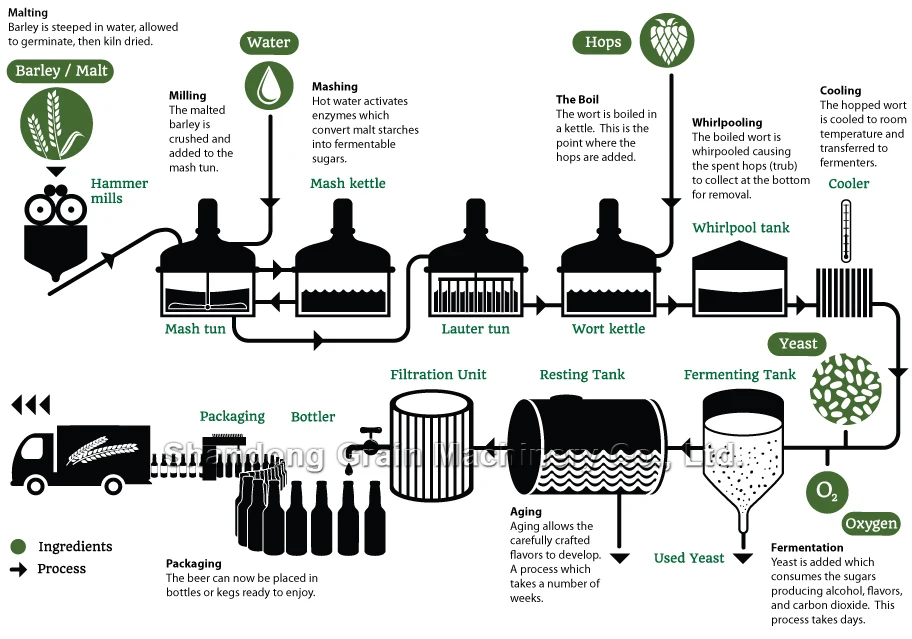 Malting
Barley is steeped in water, allowed to germinate, then kiln dried.

Barley / Malt

Water

Hops

Milling
The malted barley is crushed and added to the mash tun.

Mashing
Hot water activates enzymes which convert malt starches into fermentable sugars.

The Boil
The wort is boiled in a kettle. This is the point where the hops are added.

Whirlpooling
The boiled wort is whirlpooled causing the spent hops (trub) to collect at the bottom for removal.

Cooling
The hopped wort is cooled to room temperature and transferred to fermenters.

Hammer mills

Mash kettle

Whirlpool tank

Cooler

Mash tun

Lauter tun

Wort kettle

Yeast

Filtration Unit

Resting Tank

Fermenting Tank

Packaging

Bottler

Shandong Grain Machinery Co., Ltd.

$O_2$

Oxygen

Ingredients

Process

Packaging
The beer can now be placed in bottles or kegs ready to enjoy.

Aging
Aging allows the carefully crafted flavors to develop. A process which takes a number of weeks.

Used Yeast

Fermentation
Yeast is added which consumes the sugars producing alcohol, flavors, and carbon dioxide. This process takes days.