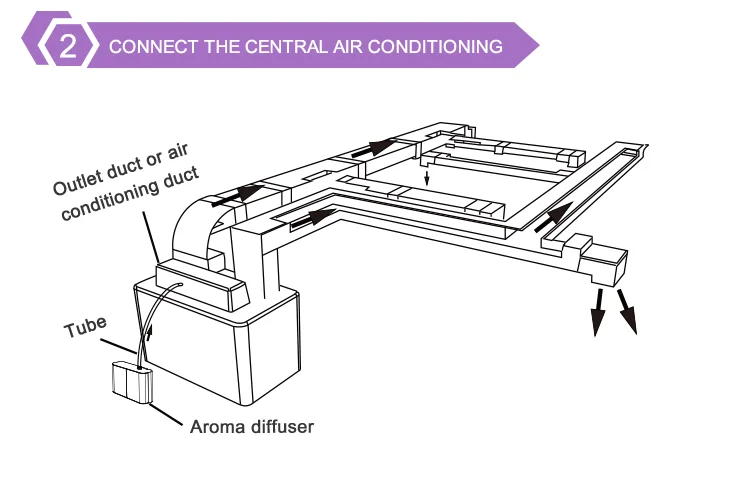 2 CONNECT THE CENTRAL AIR CONDITIONING

Outlet duct or air conditioning duct

Tube

Aroma diffuser