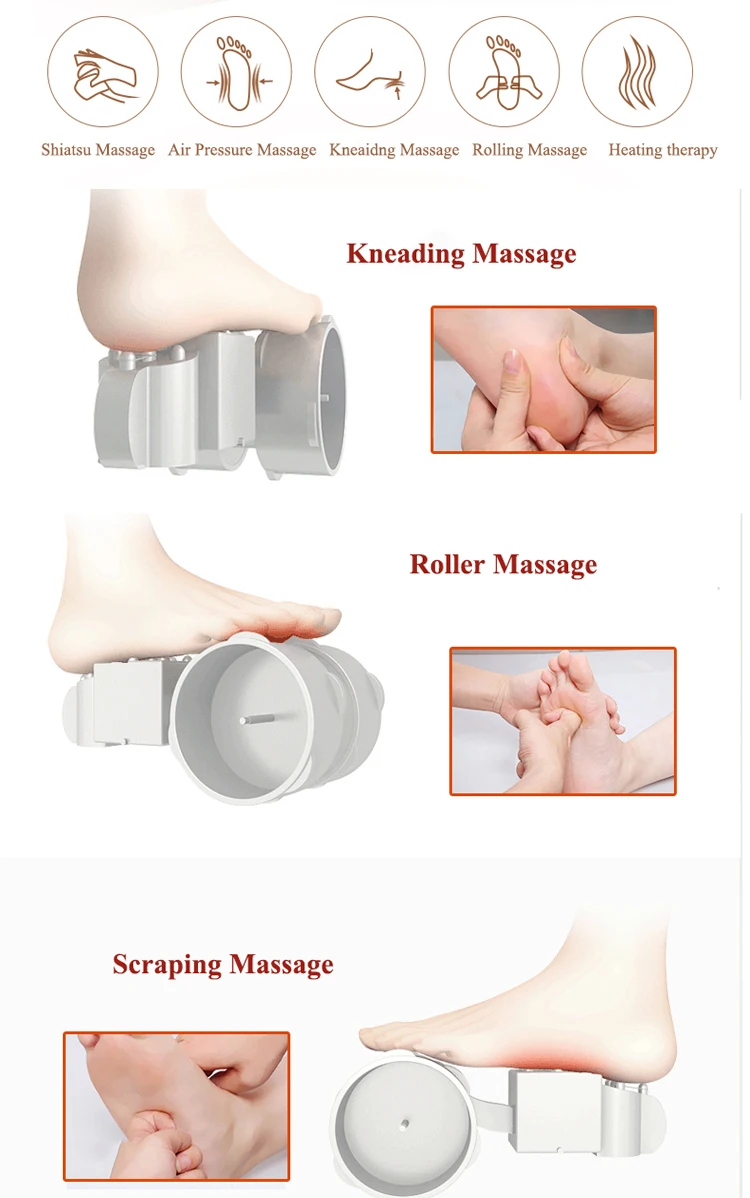 Shiatsu Massage Air Pressure Massage Kneaidng Massage Rolling Massage Heating therapy

Kneading Massage

Roller Massage

Scraping Massage