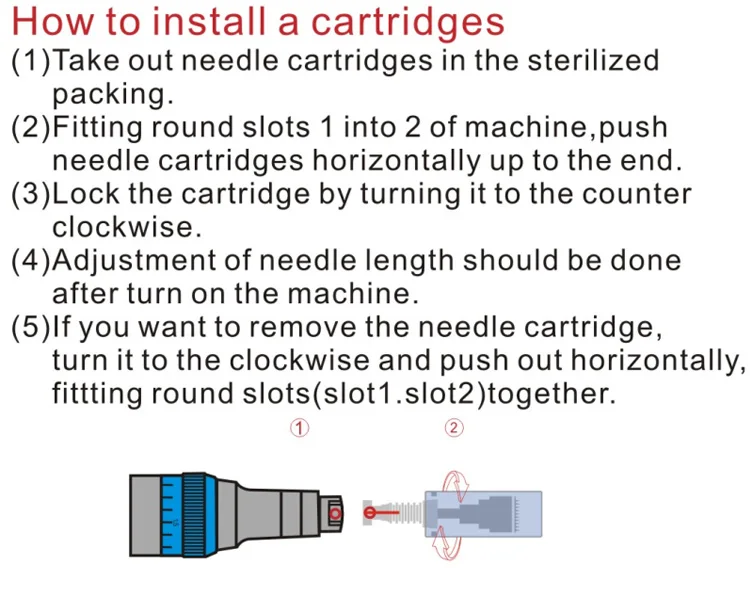 How to install a cartridges

(1)Take out needle cartridges in the sterilized packing.

(2)Fitting round slots 1 into 2 of machine,push needle cartridges horizontally up to the end.

(3)Lock the cartridge by turning it to the counter clockwise.

(4)Adjustment of needle length should be done after turn on the machine.

(5)If you want to remove the needle cartridge, turn it to the clockwise and push out horizontally, fittting round slots(slot1.slot2)together.

①

②

15