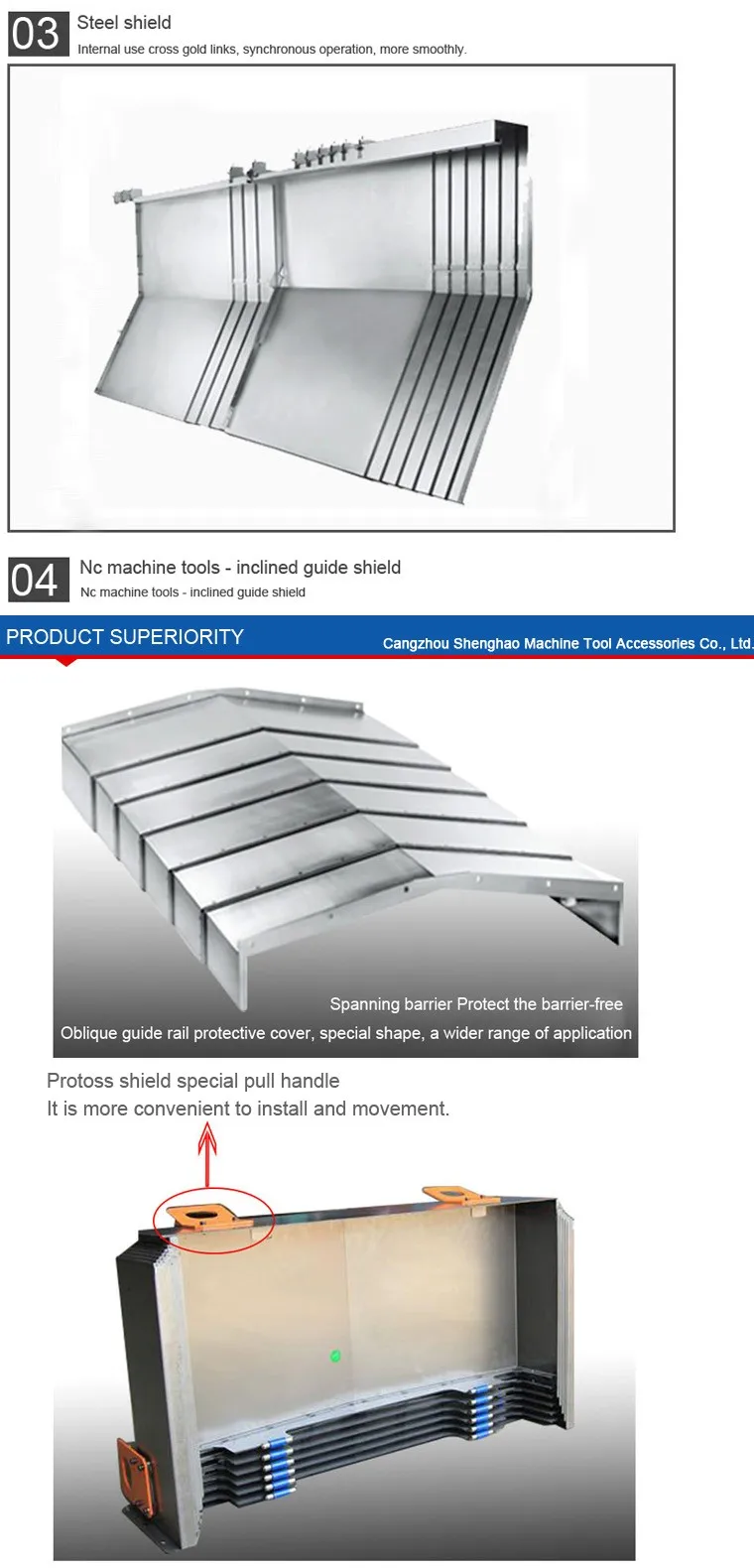 03 Steel shield
Internal use cross gold links, synchronous operation, more smoothly.

04 Nc machine tools - inclined guide shield
Nc machine tools - inclined guide shield

PRODUCT SUPERIORITY
Cangzhou Shenghao Machine Tool Accessories Co., Ltd.

Spanning barrier Protect the barrier-free
Oblique guide rail protective cover, special shape, a wider range of application

Protoss shield special pull handle
It is more convenient to install and movement.