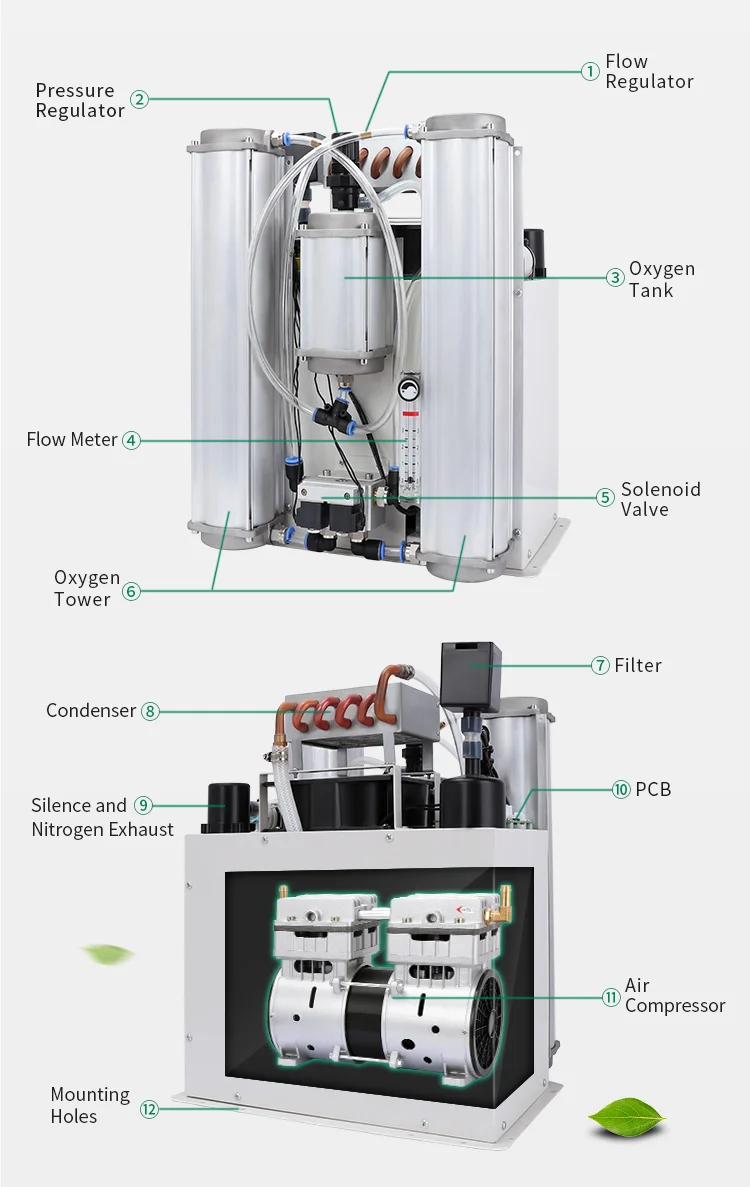 ① Flow Regulator

Pressure Regulator ②

③ Oxygen Tank

Flow Meter ④

⑤ Solenoid Valve

Oxygen Tower ⑥

⑦ Filter

Condenser ⑧

Silence and Nitrogen Exhaust ⑨

⑩ PCB

⑪ Air Compressor

Mounting Holes ⑫