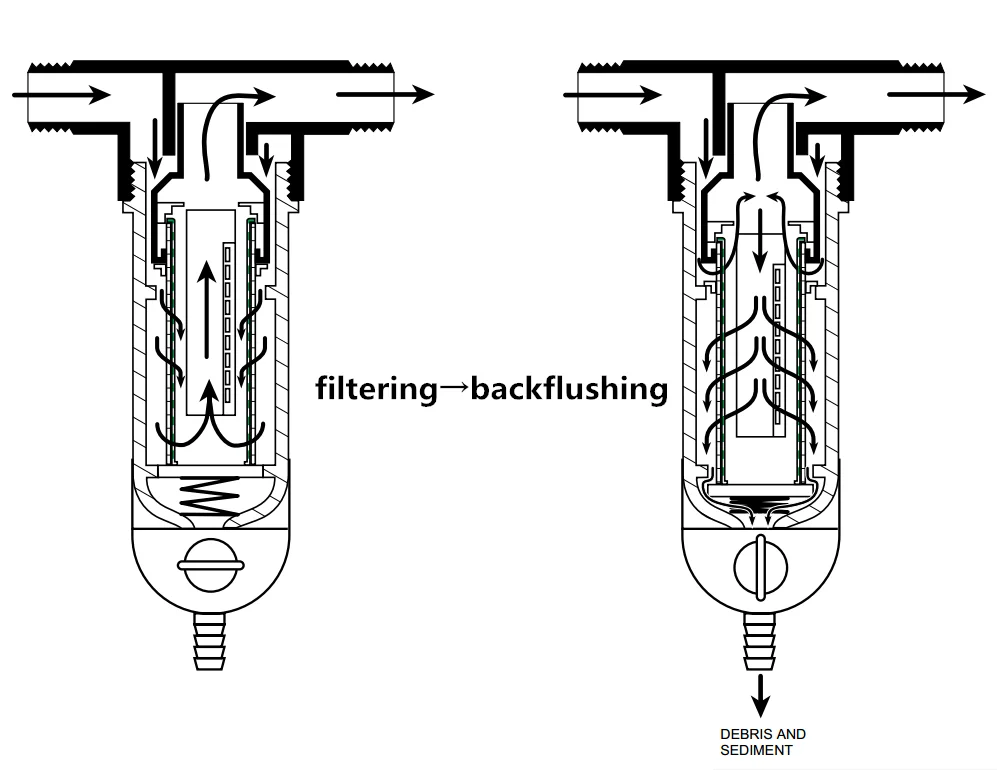 filtering→backflushing

DEBRIS AND SEDIMENT