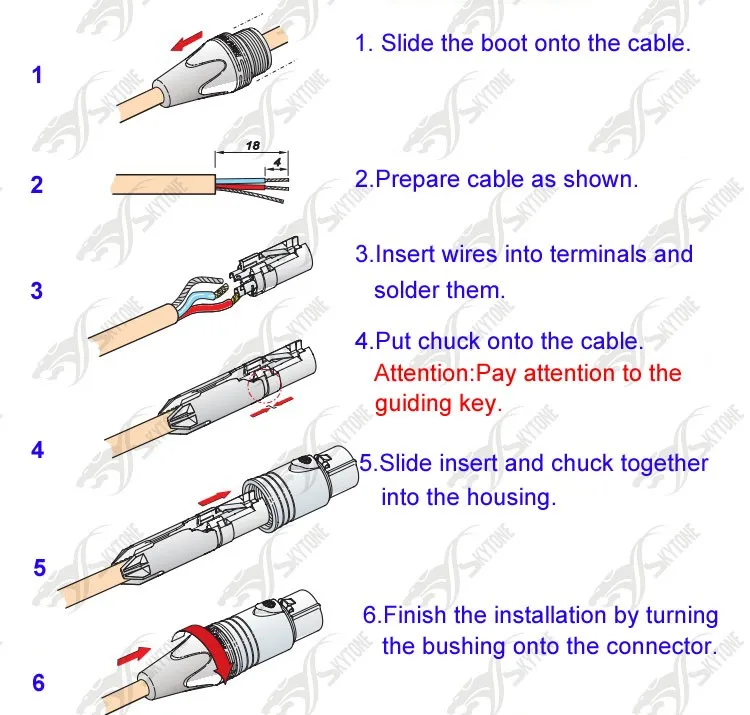 1

1. Slide the boot onto the cable.

2

18

4

2.Prepare cable as shown.

3

3.Insert wires into terminals and solder them.

4

4.Put chuck onto the cable.
Attention:Pay attention to the guiding key.

5

5.Slide insert and chuck together into the housing.

6

6.Finish the installation by turning the bushing onto the connector.

SKYTONE