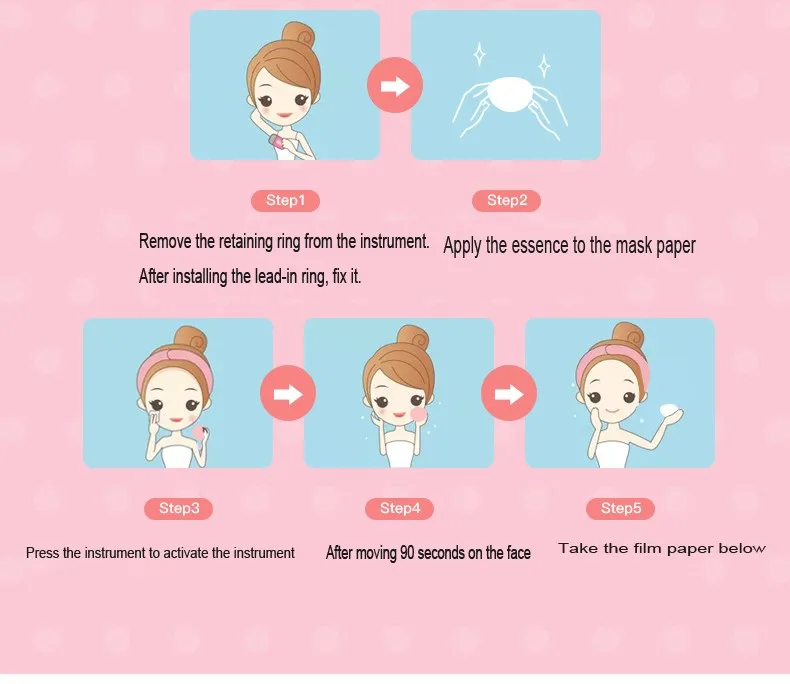 Step1

Remove the retaining ring from the instrument. After installing the lead-in ring, fix it.

Step2

Apply the essence to the mask paper

Step3

Press the instrument to activate the instrument

Step4

After moving 90 seconds on the face

Step5

Take the film paper below