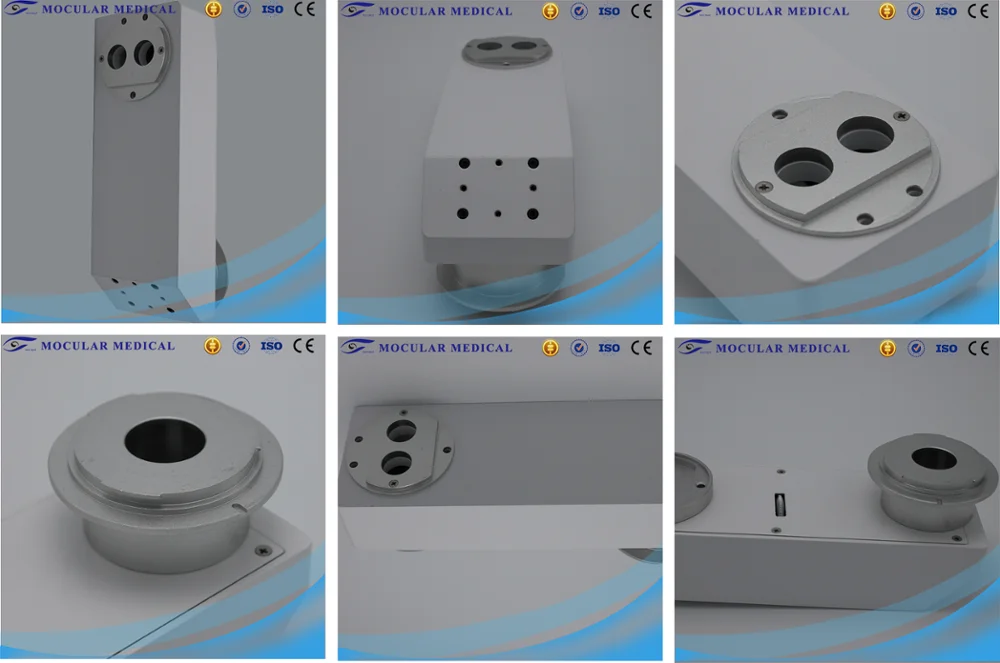 MOCULAR MEDICAL ISO CE

MOCULAR MEDICAL ISO CE

MOCULAR MEDICAL ISO CE

MOCULAR MEDICAL ISO CE

MOCULAR MEDICAL ISO CE

MOCULAR MEDICAL ISO CE