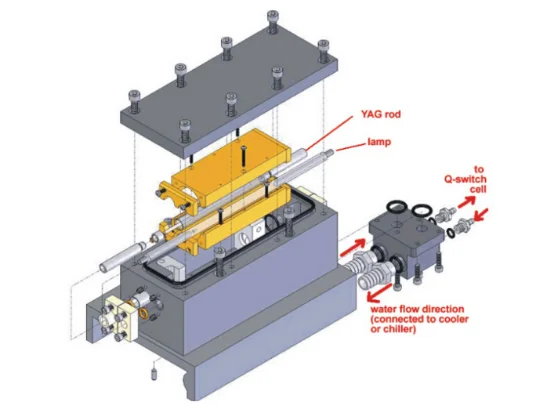 YAG rod

lamp

to
Q-switch
cell

water flow direction
(connected to cooler
or chiller)