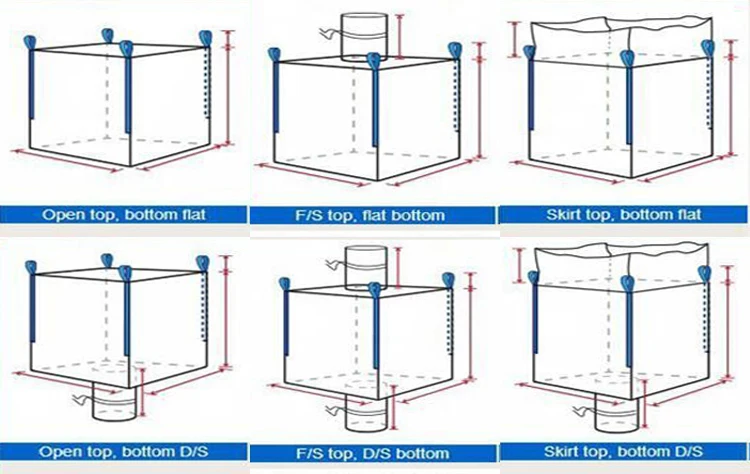 Open top, bottom flat

F/S top, flat bottom

Skirt top, bottom flat

Open top, bottom D/S

F/S top, D/S bottom

Skirt top, bottom D/S