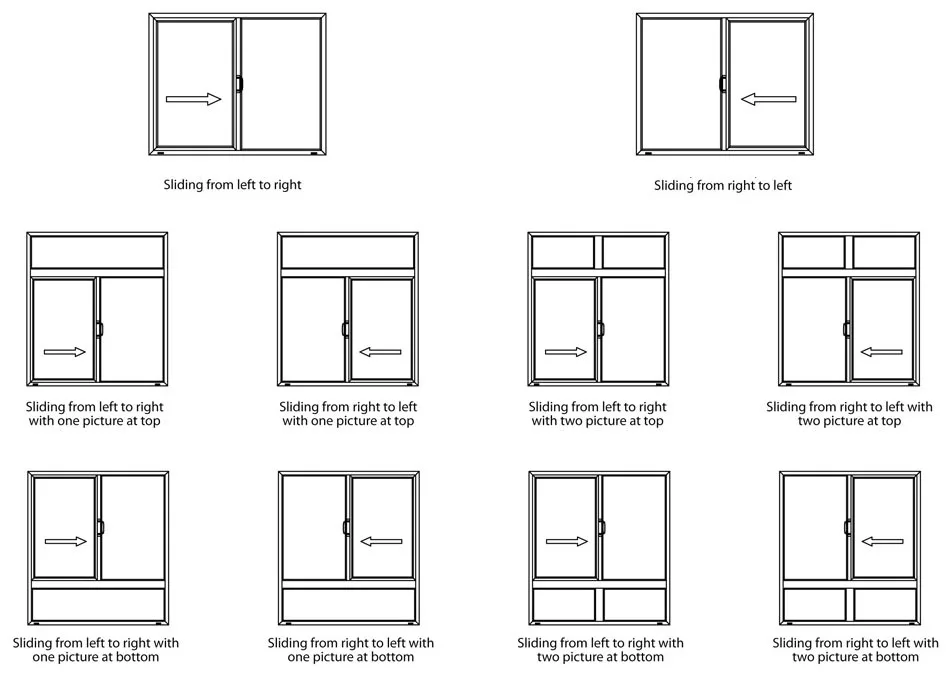 Sliding from left to right

Sliding from right to left

Sliding from left to right with one picture at top

Sliding from right to left with one picture at top

Sliding from left to right with two picture at top

Sliding from right to left with two picture at top

Sliding from left to right with one picture at bottom

Sliding from right to left with one picture at bottom

Sliding from left to right with two picture at bottom

Sliding from right to left with two picture at bottom