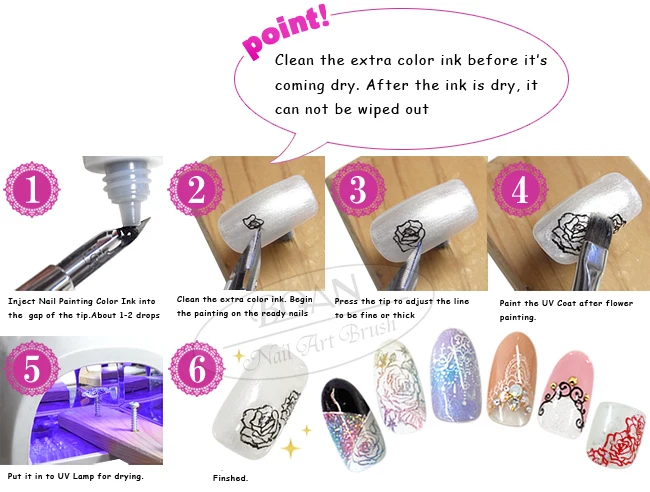 point!

Clean the extra color ink before it's coming dry. After the ink is dry, it can not be wiped out

1

Inject Nail Painting Color Ink into the gap of the tip.About 1-2 drops

2

Clean the extra color ink. Begin the painting on the ready nails

3

Press the tip to adjust the line to be fine or thick

4

Paint the UV Coat after flower painting.

5

Put it in to UV Lamp for drying.

6

Finshed.

BQAN Nail Art Brush