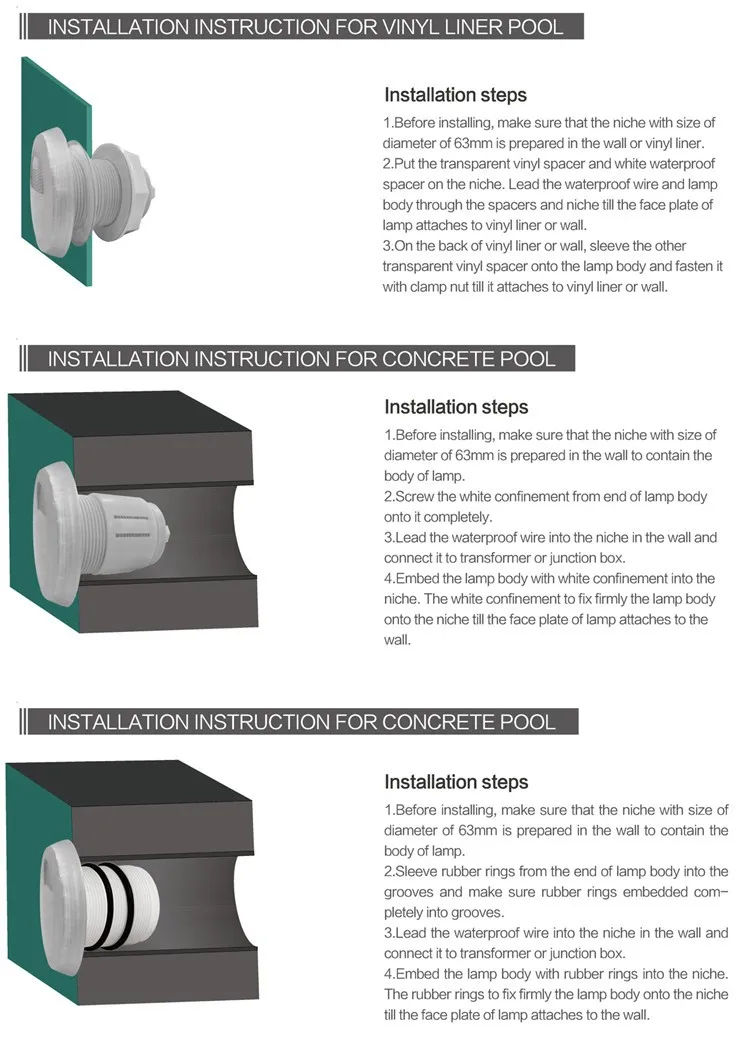 INSTALLATION INSTRUCTION FOR VINYL LINER POOL

Installation steps

1.Before installing, make sure that the niche with size of diameter of 63mm is prepared in the wall or vinyl liner.
2.Put the transparent vinyl spacer and white waterproof spacer on the niche. Lead the waterproof wire and lamp body through the spacers and niche till the face plate of lamp attaches to vinyl liner or wall.
3.On the back of vinyl liner or wall, sleeve the other transparent vinyl spacer onto the lamp body and fasten it with clamp nut till it attaches to vinyl liner or wall.

INSTALLATION INSTRUCTION FOR CONCRETE POOL

Installation steps

1.Before installing, make sure that the niche with size of diameter of 63mm is prepared in the wall to contain the body of lamp.
2.Screw the white confinement from end of lamp body onto it completely.
3.Lead the waterproof wire into the niche in the wall and connect it to transformer or junction box.
4.Embed the lamp body with white confinement into the niche. The white confinement to fix firmly the lamp body onto the niche till the face plate of lamp attaches to the wall.

INSTALLATION INSTRUCTION FOR CONCRETE POOL

Installation steps

1.Before installing, make sure that the niche with size of diameter of 63mm is prepared in the wall to contain the body of lamp.
2.Sleeve rubber rings from the end of lamp body into the grooves and make sure rubber rings embedded completely into grooves.
3.Lead the waterproof wire into the niche in the wall and connect it to transformer or junction box.
4.Embed the lamp body with rubber rings into the niche. The rubber rings to fix firmly the lamp body onto the niche till the face plate of lamp attaches to the wall.