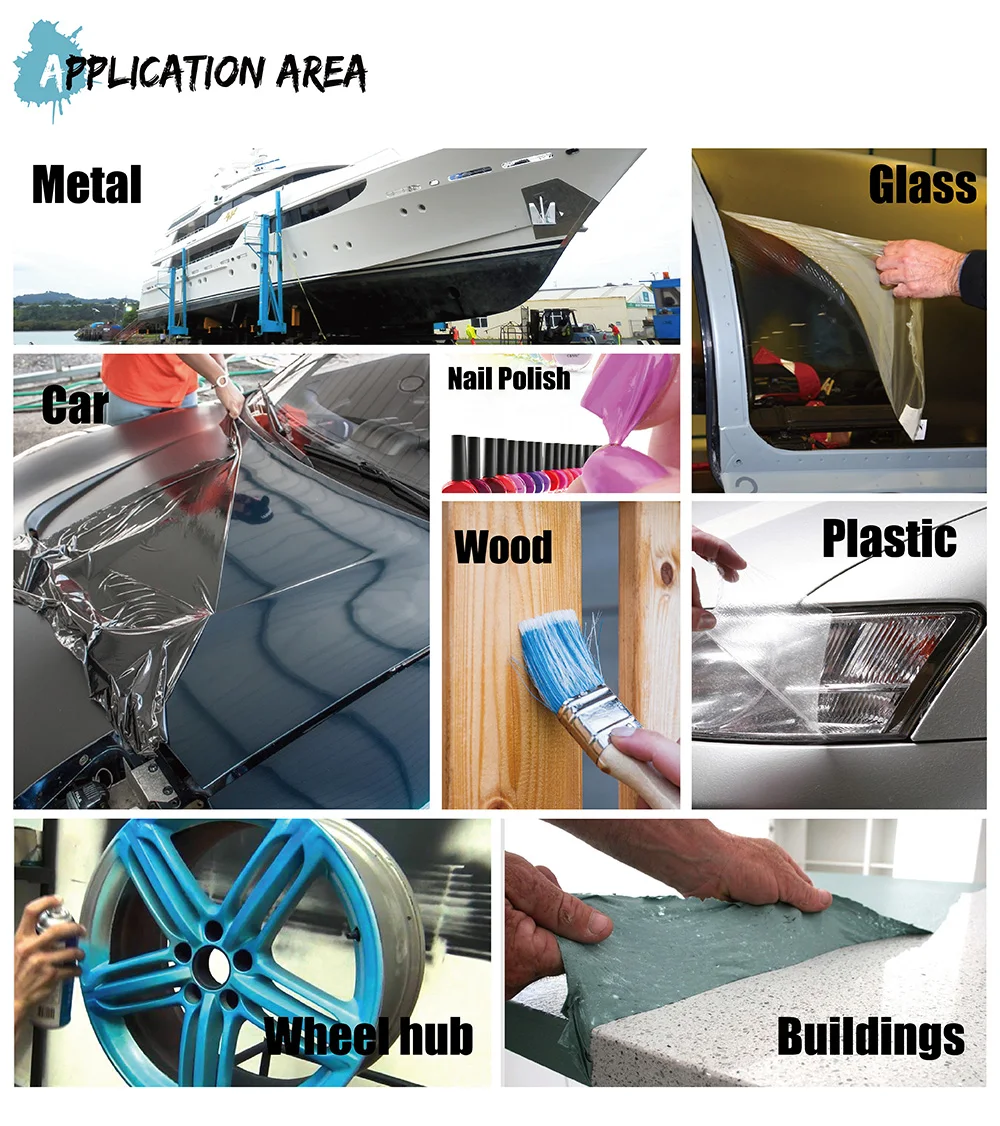 APPLICATION AREA

Metal

Glass

Car

Nail Polish

Wood

Plastic

Wheel hub

Buildings