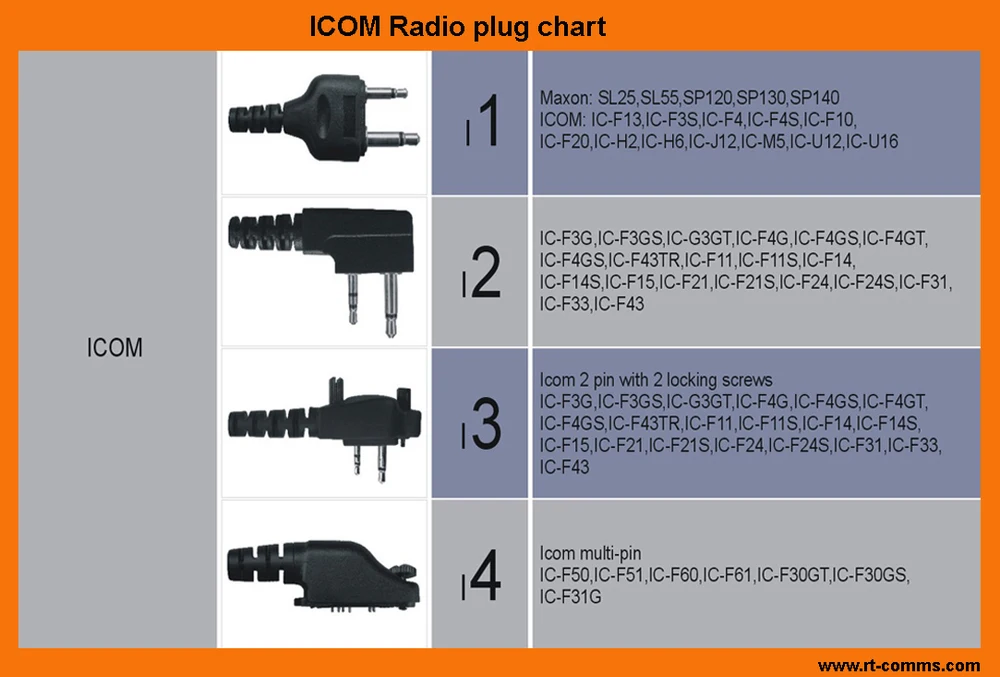 ICOM Radio plug chart

| ICOM | | I1 | Maxon: SL25,SL55,SP120,SP130,SP140 ICOM: IC-F13,IC-F3S,IC-F4,IC-F4S,IC-F10, IC-F20,IC-H2,IC-H6,IC-J12,IC-M5,IC-U12,IC-U16 |
|---|---|---|---|
| | | I2 | IC-F3G,IC-F3GS,IC-G3GT,IC-F4G,IC-F4GS,IC-F4GT, IC-F4GS,IC-F43TR,IC-F11,IC-F11S,IC-F14, IC-F14S,IC-F15,IC-F21,IC-F21S,IC-F24,IC-F24S,IC-F31, IC-F33,IC-F43 |
| | | I3 | Icom 2 pin with 2 locking screws IC-F3G,IC-F3GS,IC-G3GT,IC-F4G,IC-F4GS,IC-F4GT, IC-F4GS,IC-F43TR,IC-F11,IC-F11S,IC-F14,IC-F14S, IC-F15,IC-F21,IC-F21S,IC-F24,IC-F24S,IC-F31,IC-F33, IC-F43 |
| | | I4 | Icom multi-pin IC-F50,IC-F51,IC-F60,IC-F61,IC-F30GT,IC-F30GS, IC-F31G |

www.rt-comms.com