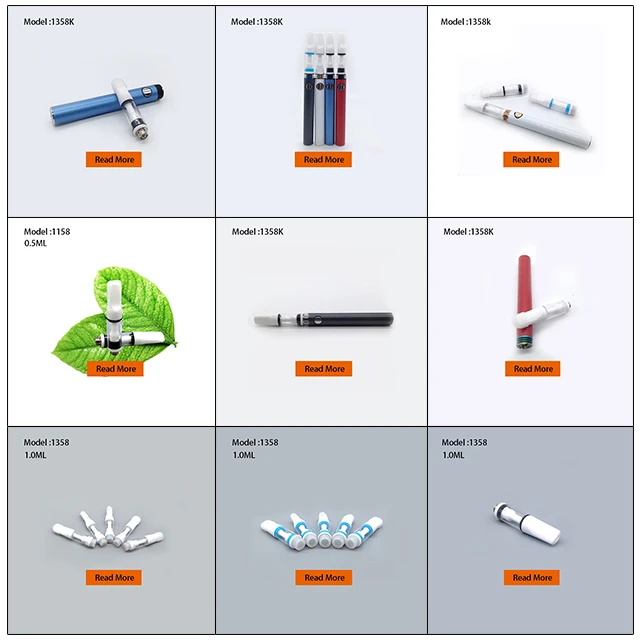 Model :1358K

Read More

Model :1358K

Read More

Model :1358k

Read More

Model :1158
0.5ML

Read More

Model :1358K

Read More

Model :1358K

Read More

Model :1358
1.0ML

Read More

Model :1358
1.0ML

Read More

Model :1358
1.0ML

Read More