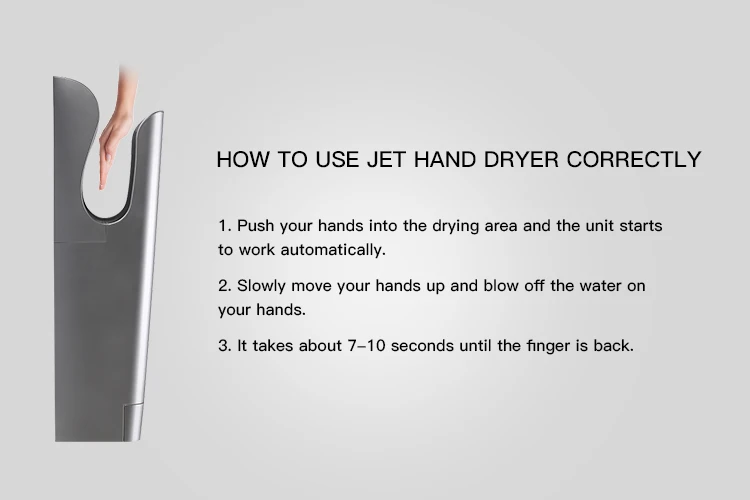 HOW TO USE JET HAND DRYER CORRECTLY

1. Push your hands into the drying area and the unit starts to work automatically.

2. Slowly move your hands up and blow off the water on your hands.

3. It takes about 7–10 seconds until the finger is back.