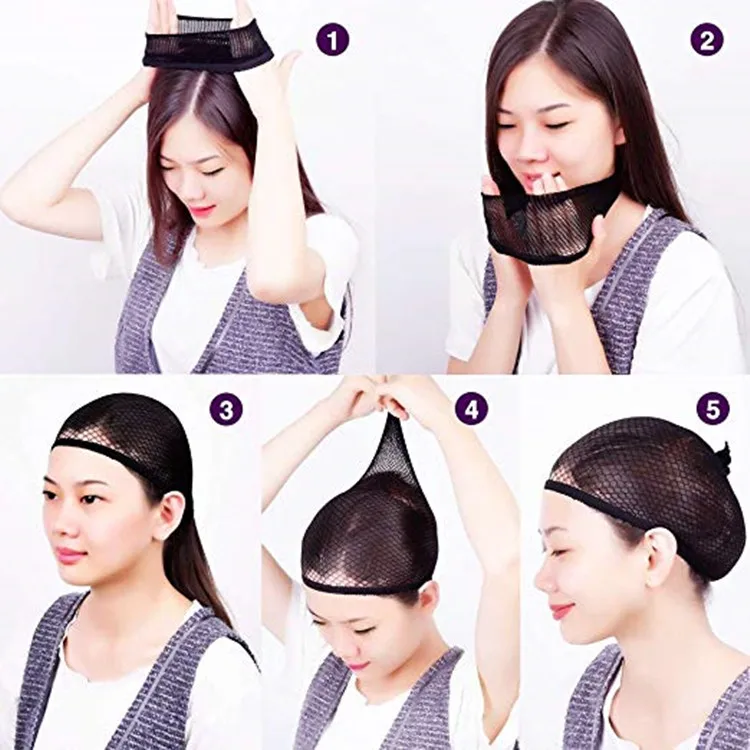 1

2

3

4

5