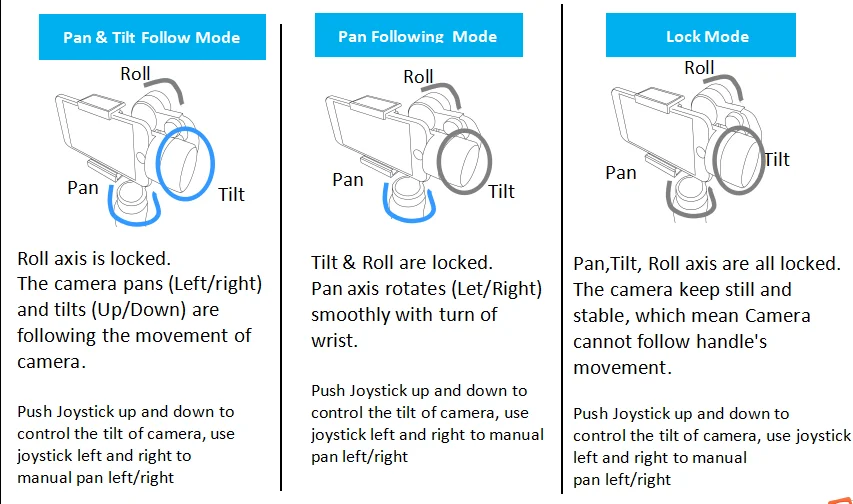 Pan & Tilt Follow Mode

Roll

Pan

Tilt

Roll axis is locked.
The camera pans (Left/right) and tilts (Up/Down) are following the movement of camera.

Push Joystick up and down to control the tilt of camera, use joystick left and right to manual pan left/right

Pan Following Mode

Roll

Pan

Tilt

Tilt & Roll are locked.
Pan axis rotates (Let/Right) smoothly with turn of wrist.

Push Joystick up and down to control the tilt of camera, use joystick left and right to manual pan left/right

Lock Mode

Roll

Pan

Tilt

Pan,Tilt, Roll axis are all locked.
The camera keep still and stable, which mean Camera cannot follow handle's movement.

Push Joystick up and down to control the tilt of camera, use joystick left and right to manual pan left/right