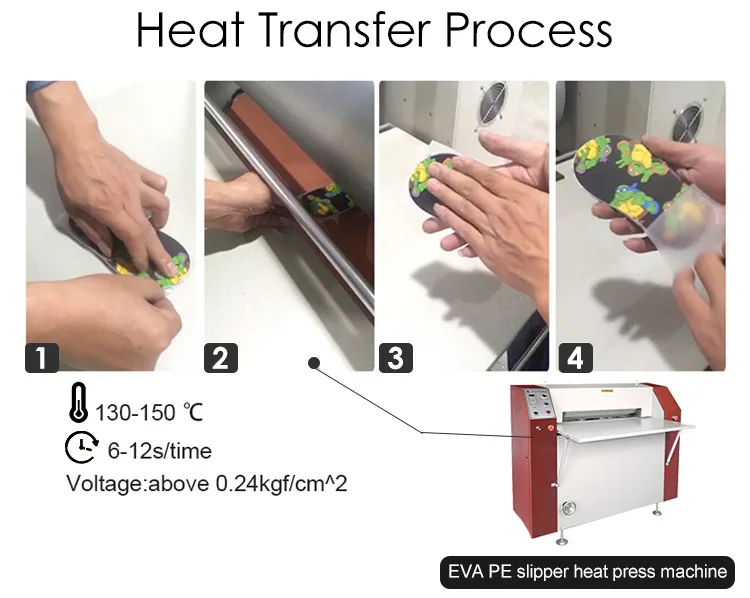 Heat Transfer Process

1

2

3

4

130-150 ℃

6-12s/time

Voltage:above 0.24kgf/cm^2

EVA PE slipper heat press machine