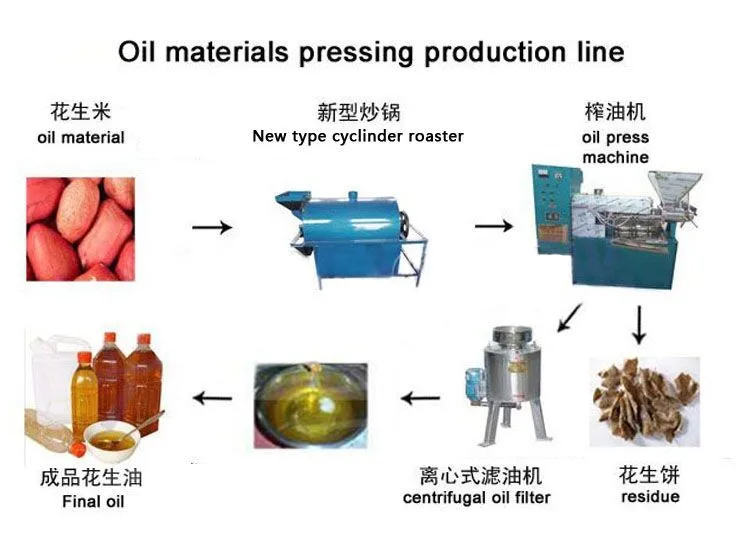 Oil materials pressing production line

花生米
oil material

新型炒锅
New type cyclinder roaster

榨油机
oil press machine

成品花生油
Final oil

离心式滤油机
centrifugal oil filter

花生饼
residue