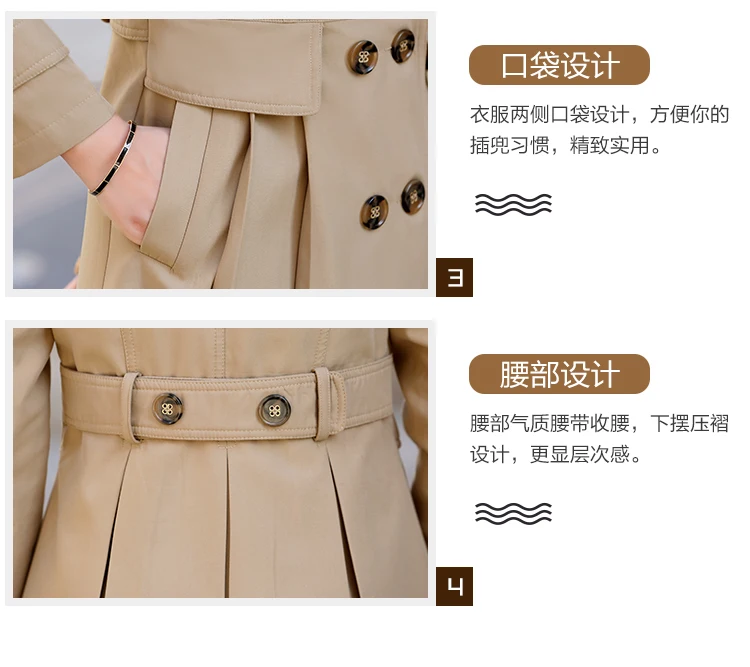 口袋设计

衣服两侧口袋设计，方便你的插兜习惯，精致实用。

3

腰部设计

腰部气质腰带收腰，下摆压褶设计，更显层次感。

4