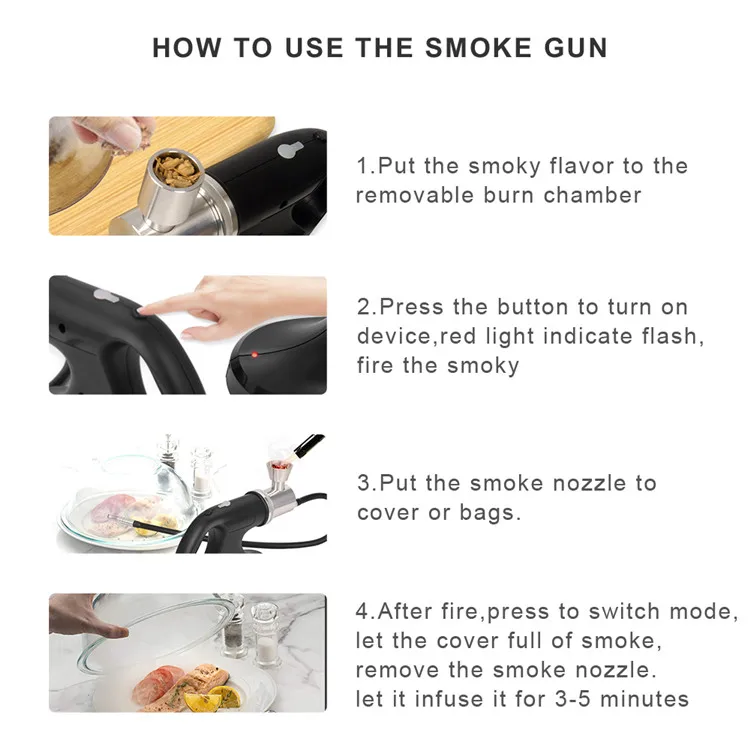 HOW TO USE THE SMOKE GUN

1.Put the smoky flavor to the removable burn chamber

2.Press the button to turn on device,red light indicate flash, fire the smoky

3.Put the smoke nozzle to cover or bags.

4.After fire,press to switch mode, let the cover full of smoke, remove the smoke nozzle. let it infuse it for 3-5 minutes