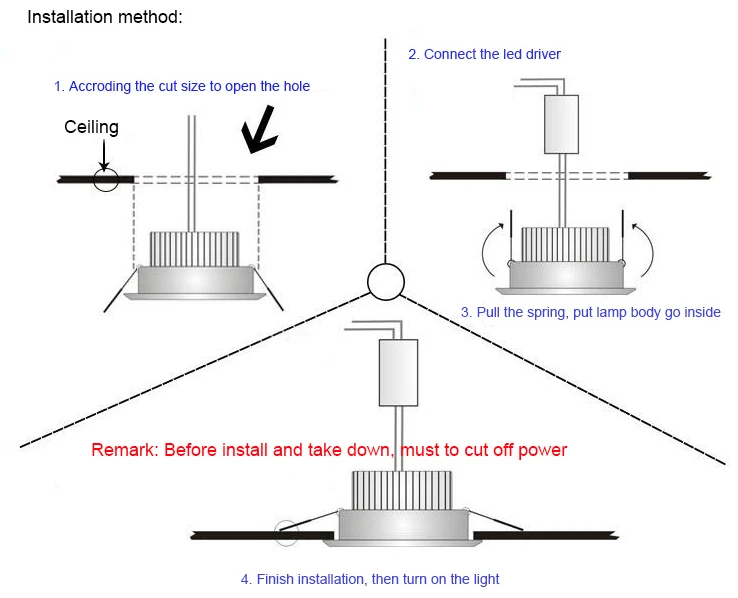 Installation method:

1. Accroding the cut size to open the hole

Ceiling

2. Connect the led driver

3. Pull the spring, put lamp body go inside

Remark: Before install and take down, must to cut off power

4. Finish installation, then turn on the light