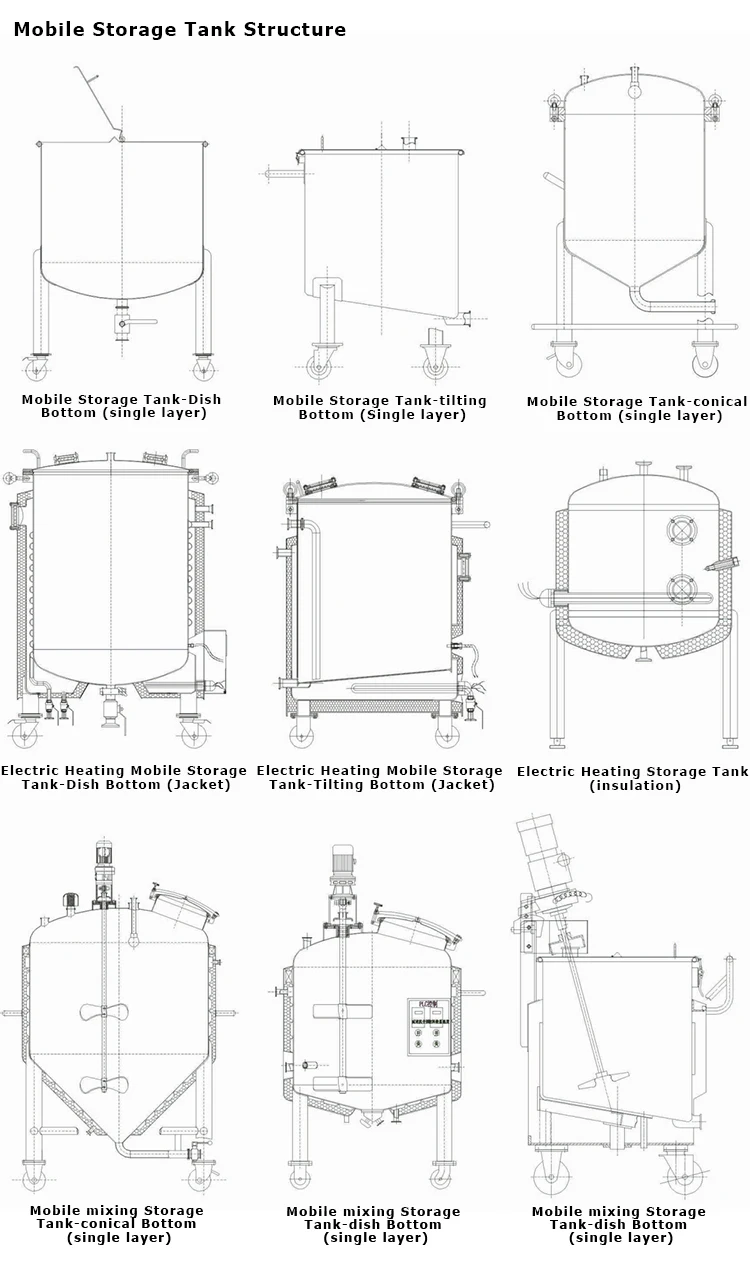 Mobile Storage Tank Structure

Mobile Storage Tank-Dish Bottom (single layer)

Mobile Storage Tank-tilting Bottom (Single layer)

Mobile Storage Tank-conical Bottom (single layer)

Electric Heating Mobile Storage Tank-Dish Bottom (Jacket)

Electric Heating Mobile Storage Tank-Tilting Bottom (Jacket)

Electric Heating Storage Tank (insulation)

Mobile mixing Storage Tank-conical Bottom (single layer)

Mobile mixing Storage Tank-dish Bottom (single layer)

Mobile mixing Storage Tank-dish Bottom (single layer)