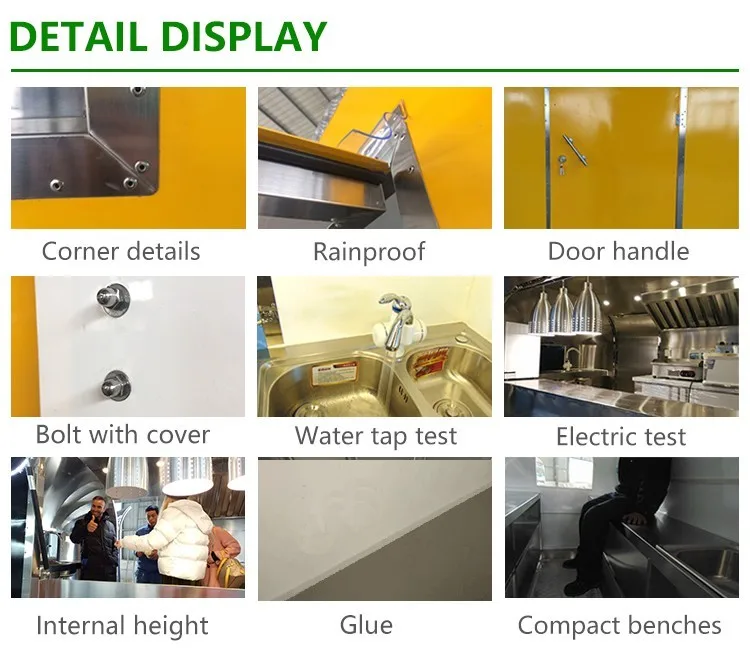 DETAIL DISPLAY

Corner details

Rainproof

Door handle

Bolt with cover

Water tap test

Electric test

Internal height

Glue

Compact benches