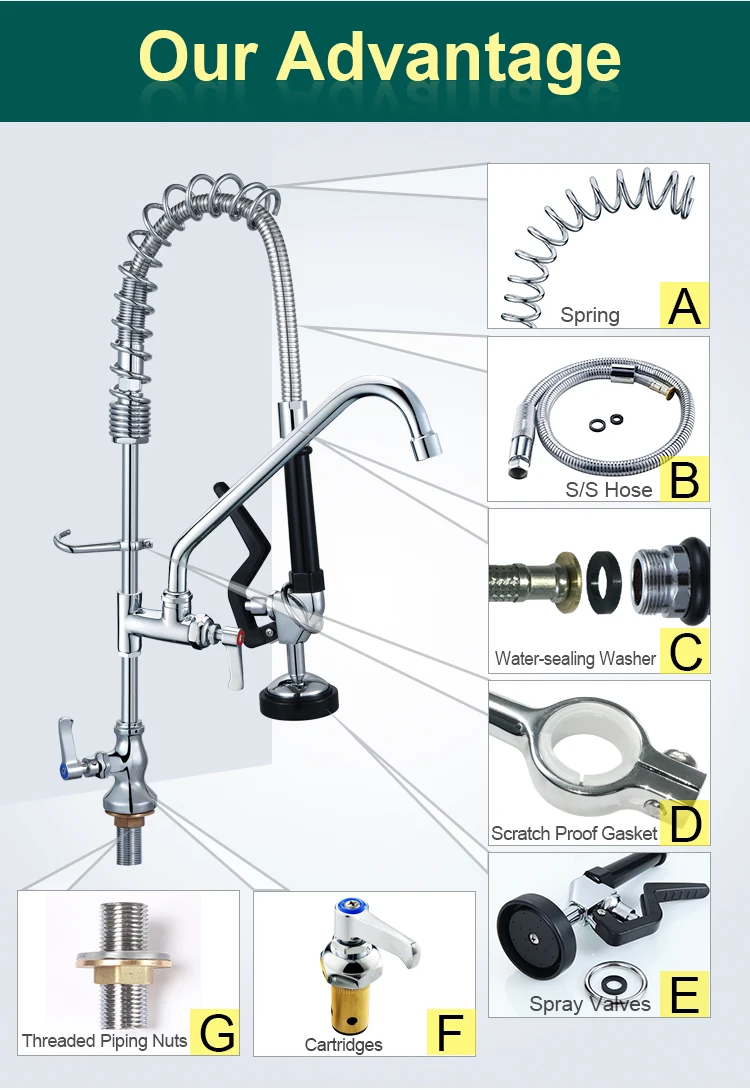 Our Advantage

Spring A

S/S Hose B

Water-sealing Washer C

Scratch Proof Gasket D

Spray Valves E

Threaded Piping Nuts G

Cartridges F