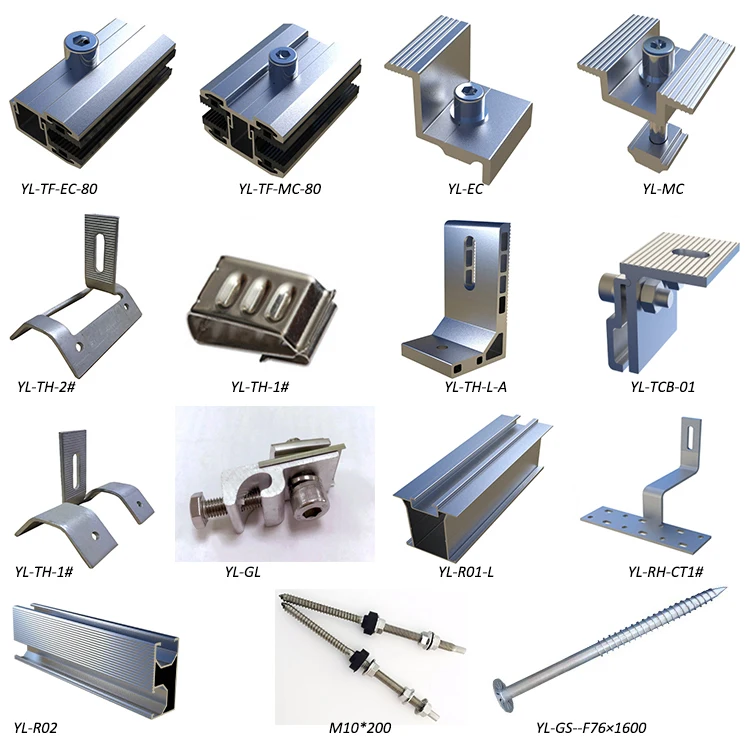 YL-TF-EC-80

YL-TF-MC-80

YL-EC

YL-MC

YL-TH-2#

YL-TH-1#

YL-TH-L-A

YL-TCB-01

YL-TH-1#

YL-GL

YL-R01-L

YL-RH-CT1#

YL-R02

M10*200

YL-GS--F76×1600