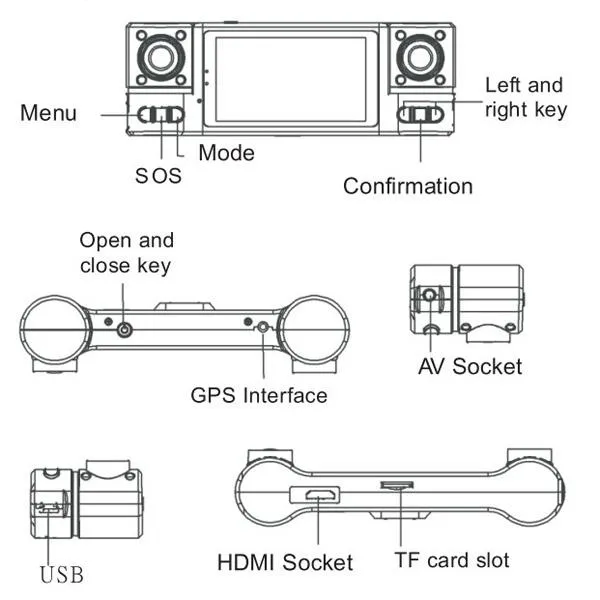 Menu
SOS
Mode
Left and right key
Confirmation
Open and close key
GPS Interface
AV Socket
USB
HDMI Socket
TF card slot