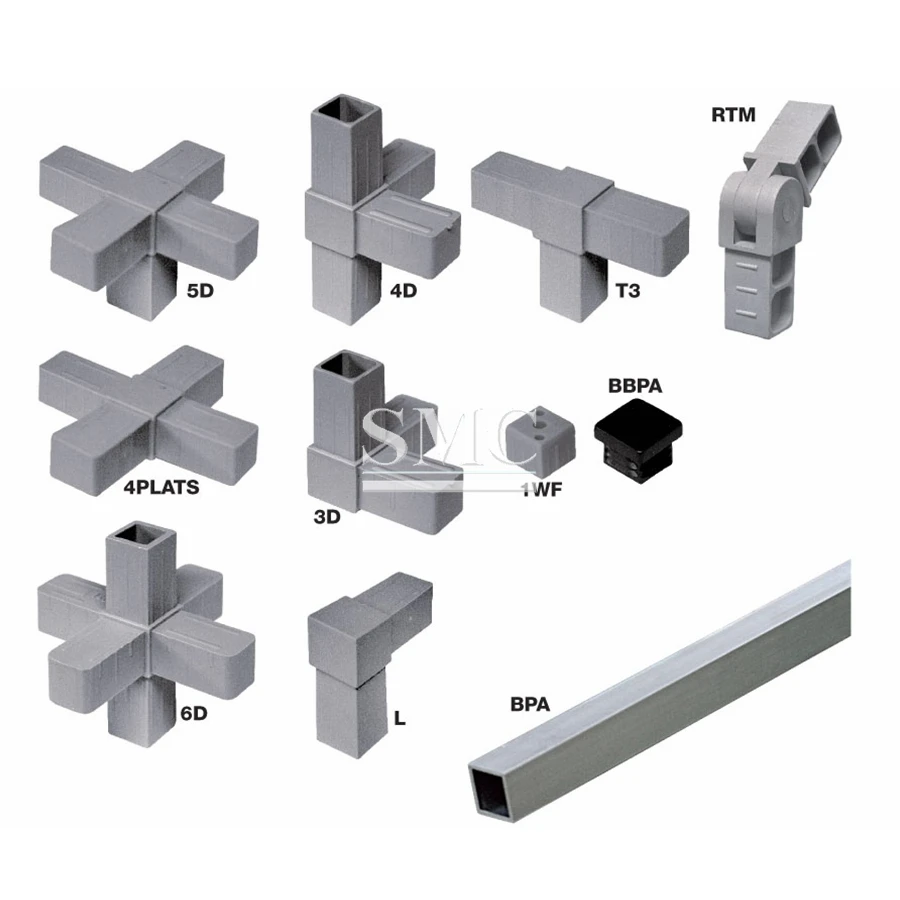 RTM

5D

4D

T3

BBPA

SMC

4PLATS

3D

1WF

6D

L

BPA