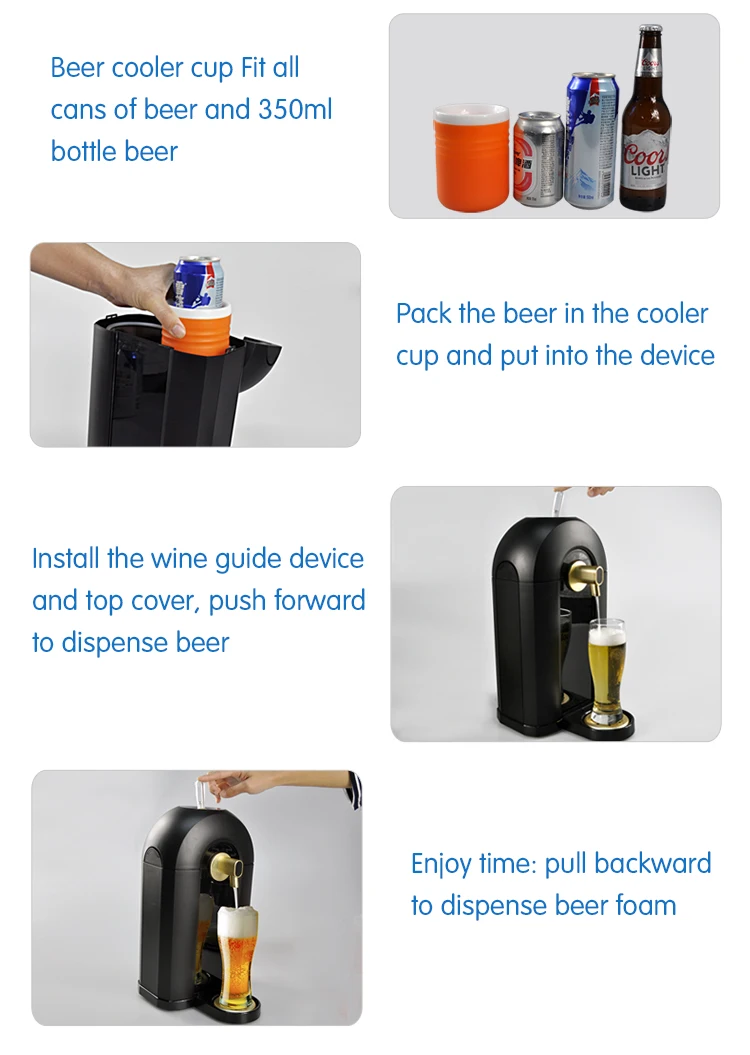 Beer cooler cup Fit all cans of beer and 350ml bottle beer

Coors LIGHT

Pack the beer in the cooler cup and put into the device

Install the wine guide device and top cover, push forward to dispense beer

Enjoy time: pull backward to dispense beer foam