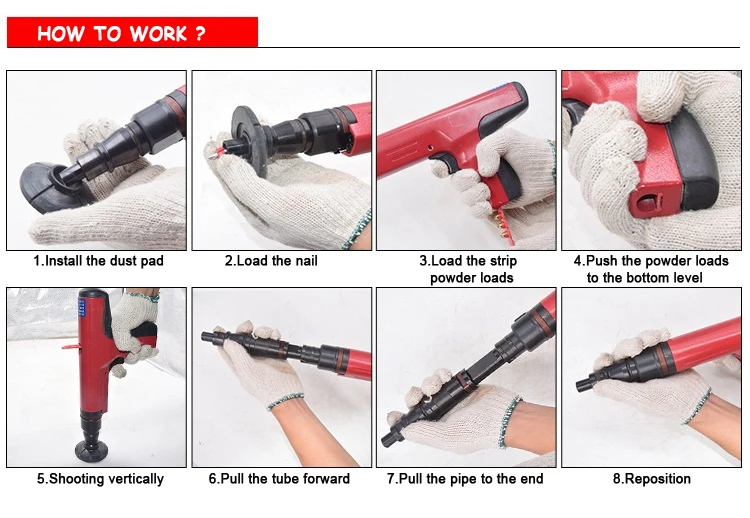 HOW TO WORK ?

1.Install the dust pad

2.Load the nail

3.Load the strip powder loads

4.Push the powder loads to the bottom level

5.Shooting vertically

6.Pull the tube forward

7.Pull the pipe to the end

8.Reposition