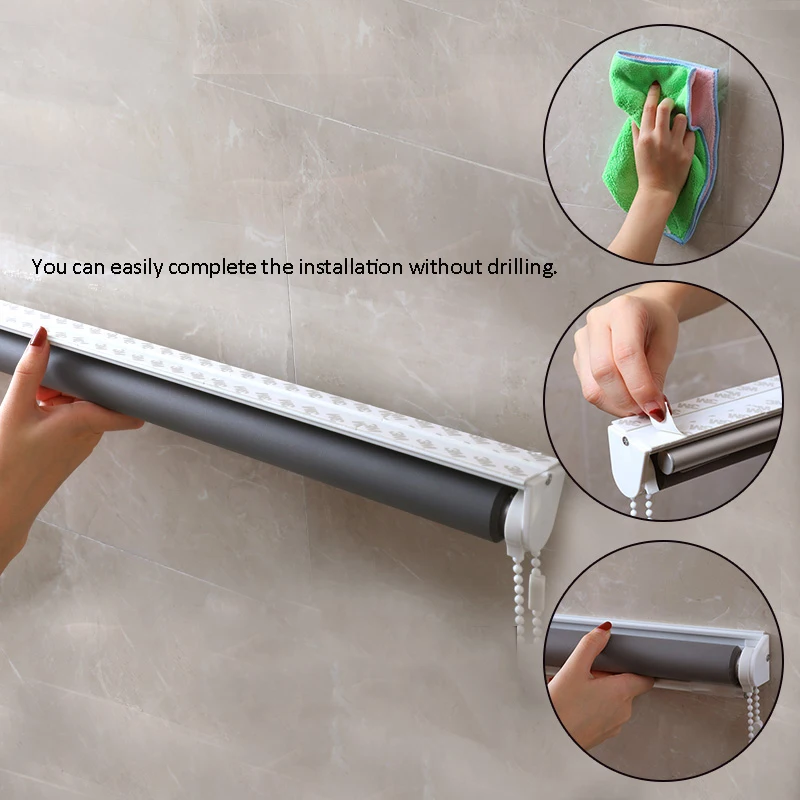 You can easily complete the installation without drilling.