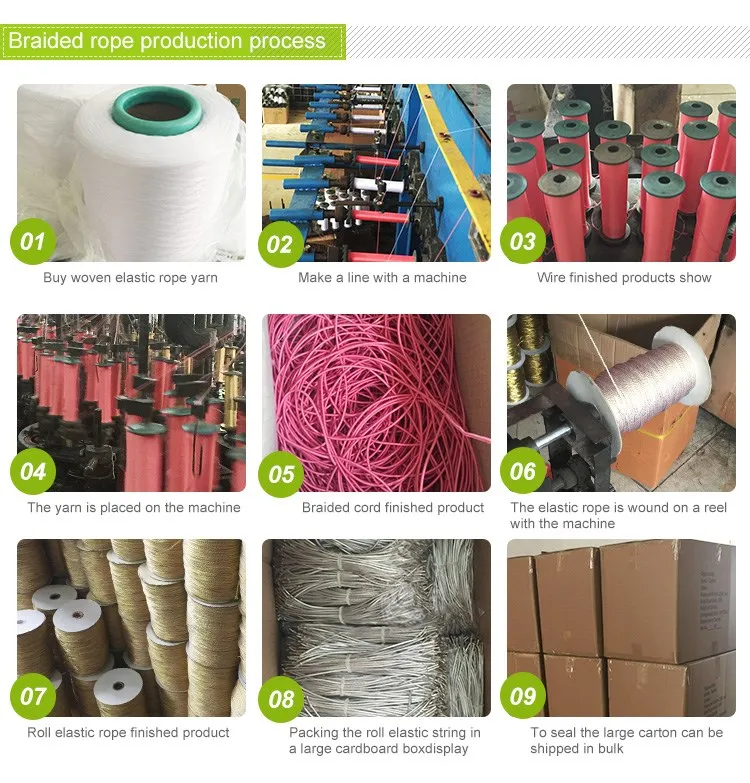 Braided rope production process

01
Buy woven elastic rope yarn

02
Make a line with a machine

03
Wire finished products show

04
The yarn is placed on the machine

05
Braided cord finished product

06
The elastic rope is wound on a reel with the machine

07
Roll elastic rope finished product

08
Packing the roll elastic string in a large cardboard boxdisplay

09
To seal the large carton can be shipped in bulk