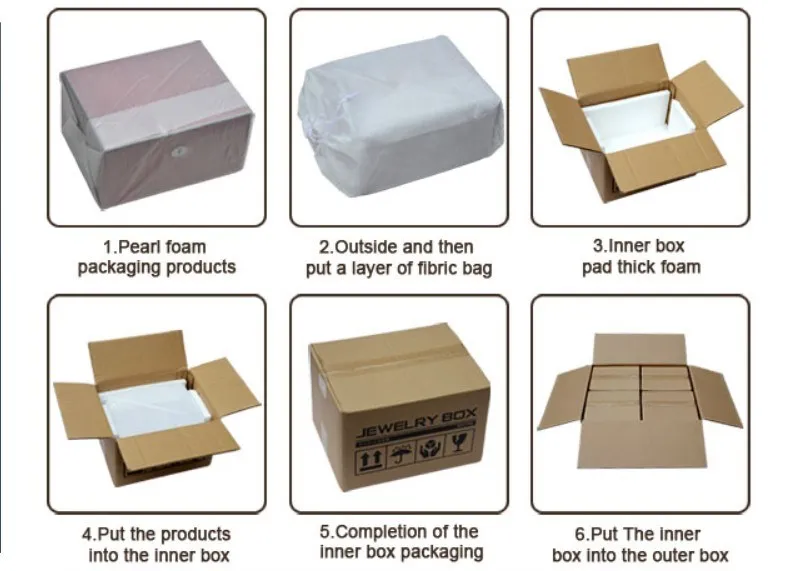 1.Pearl foam packaging products

2.Outside and then put a layer of fibric bag

3.Inner box pad thick foam

JEWELRY BOX

4.Put the products into the inner box

5.Completion of the inner box packaging

6.Put The inner box into the outer box