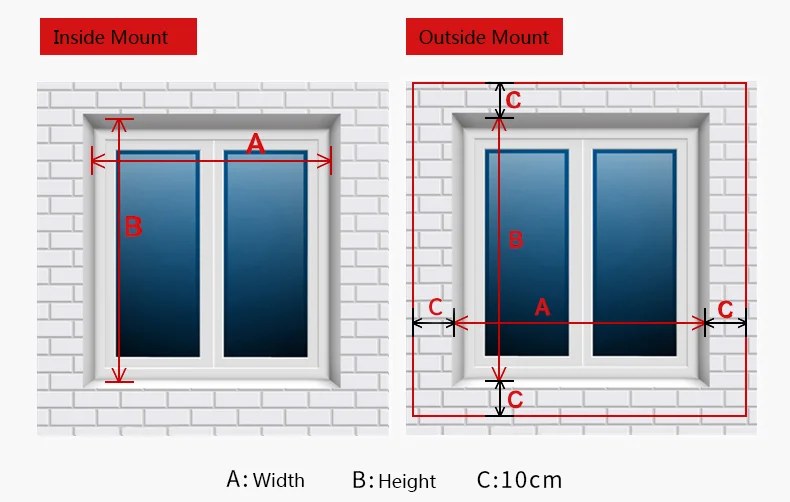 Inside Mount

A

B

Outside Mount

C

B

C

A

C

C

A: Width B: Height C:10cm