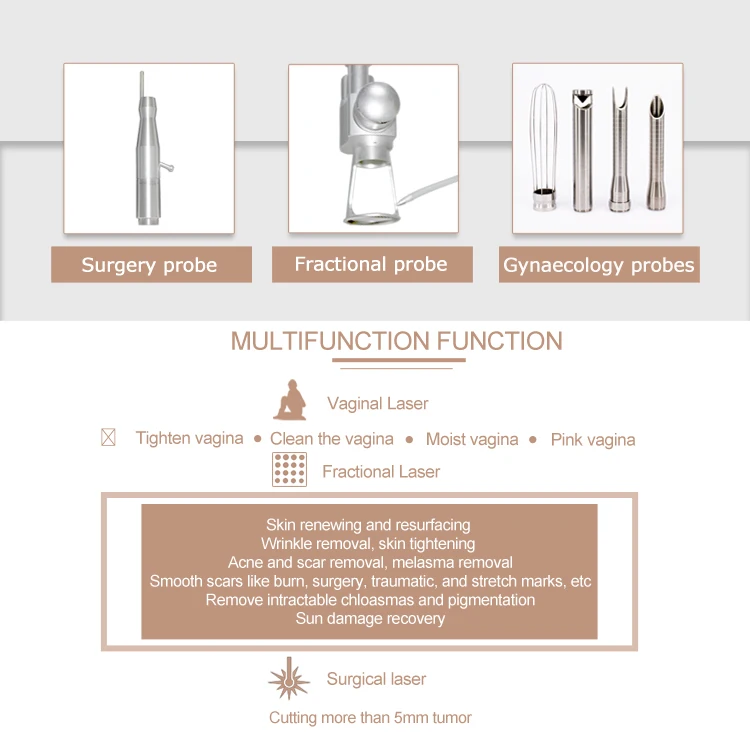 Surgery probe

Fractional probe

Gynaecology probes

MULTIFUNCTION FUNCTION

Vaginal Laser

Tighten vagina • Clean the vagina • Moist vagina • Pink vagina

Fractional Laser

Skin renewing and resurfacing
Wrinkle removal, skin tightening
Acne and scar removal, melasma removal
Smooth scars like burn, surgery, traumatic, and stretch marks, etc
Remove intractable chloasmas and pigmentation
Sun damage recovery

Surgical laser

Cutting more than 5mm tumor