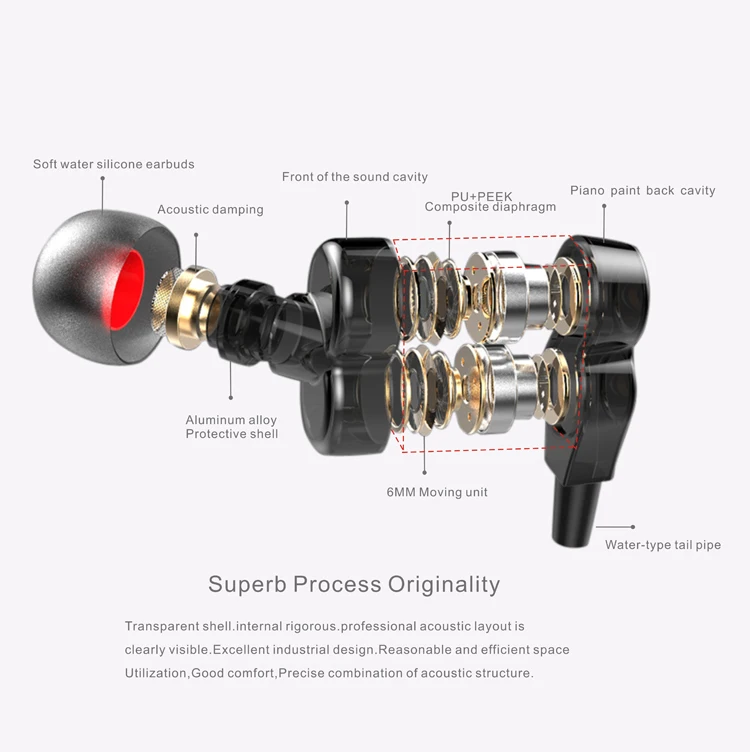 Soft water silicone earbuds

Acoustic damping

Front of the sound cavity

PU+PEEK
Composite diaphragm

Piano paint back cavity

Aluminum alloy
Protective shell

6MM Moving unit

Water-type tail pipe

Superb Process Originality

Transparent shell.internal rigorous.professional acoustic layout is clearly visible.Excellent industrial design.Reasonable and efficient space Utilization,Good comfort,Precise combination of acoustic structure.