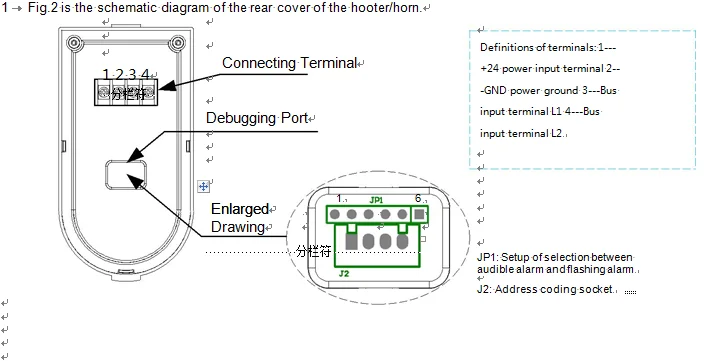 1 → Fig.2 is the schematic diagram of the rear cover of the hooter/horn.

1 2 3 4
分栏符

Connecting Terminal

Debugging Port

Enlarged Drawing

分栏符

1 JP1 6

J2

Definitions of terminals: 1---+24 power input terminal 2---GND power ground 3---Bus input terminal L1 4---Bus input terminal L2.

JP1: Setup of selection between audible alarm and flashing alarm.

J2: Address coding socket.