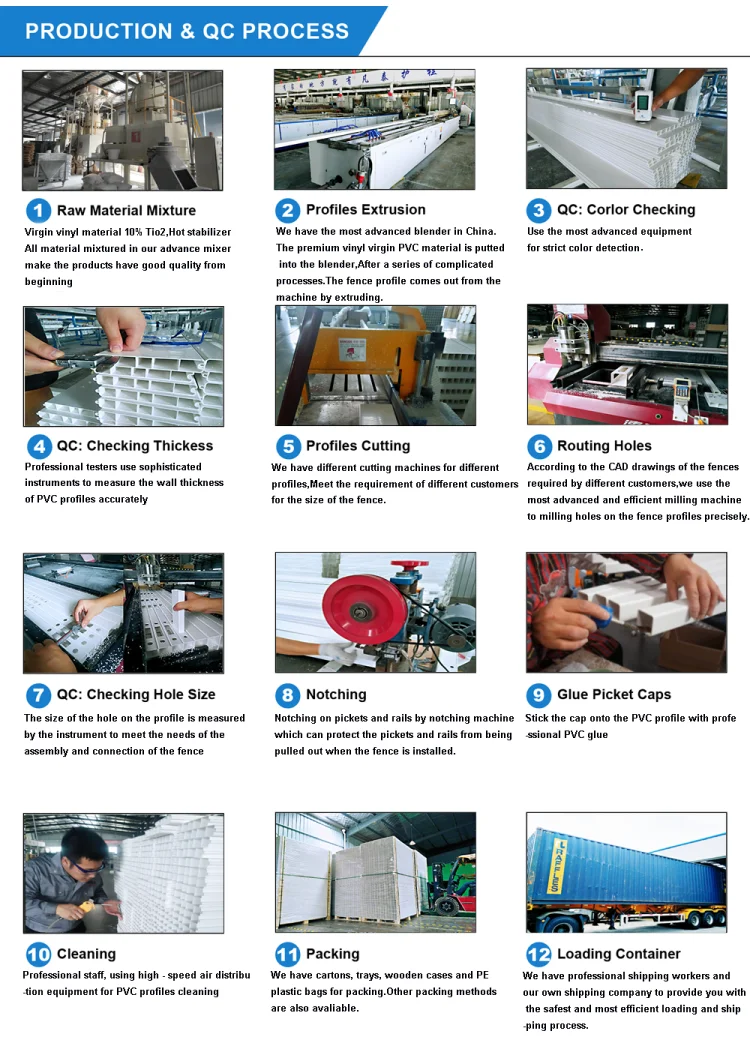 PRODUCTION & QC PROCESS

1 Raw Material Mixture
Virgin vinyl material 10% Tio2,Hot stabilizer All material mixtured in our advance mixer make the products have good quality from beginning

2 Profiles Extrusion
We have the most advanced blender in China. The premium vinyl virgin PVC material is putted into the blender,After a series of complicated processes.The fence profile comes out from the machine by extruding.

3 QC: Corlor Checking
Use the most advanced equipment for strict color detection.

4 QC: Checking Thickess
Professional testers use sophisticated instruments to measure the wall thickness of PVC profiles accurately

5 Profiles Cutting
We have different cutting machines for different profiles,Meet the requirement of different customers for the size of the fence.

6 Routing Holes
According to the CAD drawings of the fences required by different customers,we use the most advanced and efficient milling machine to milling holes on the fence profiles precisely.

7 QC: Checking Hole Size
The size of the hole on the profile is measured by the instrument to meet the needs of the assembly and connection of the fence

8 Notching
Notching on pickets and rails by notching machine which can protect the pickets and rails from being pulled out when the fence is installed.

9 Glue Picket Caps
Stick the cap onto the PVC profile with profe -ssional PVC glue

10 Cleaning
Professional staff, using high - speed air distribu -tion equipment for PVC profiles cleaning

11 Packing
We have cartons, trays, wooden cases and PE plastic bags for packing.Other packing methods are also avaliable.

12 Loading Container
We have professional shipping workers and our own shipping company to provide you with the safest and most efficient loading and ship -ping process.

RAFFLES