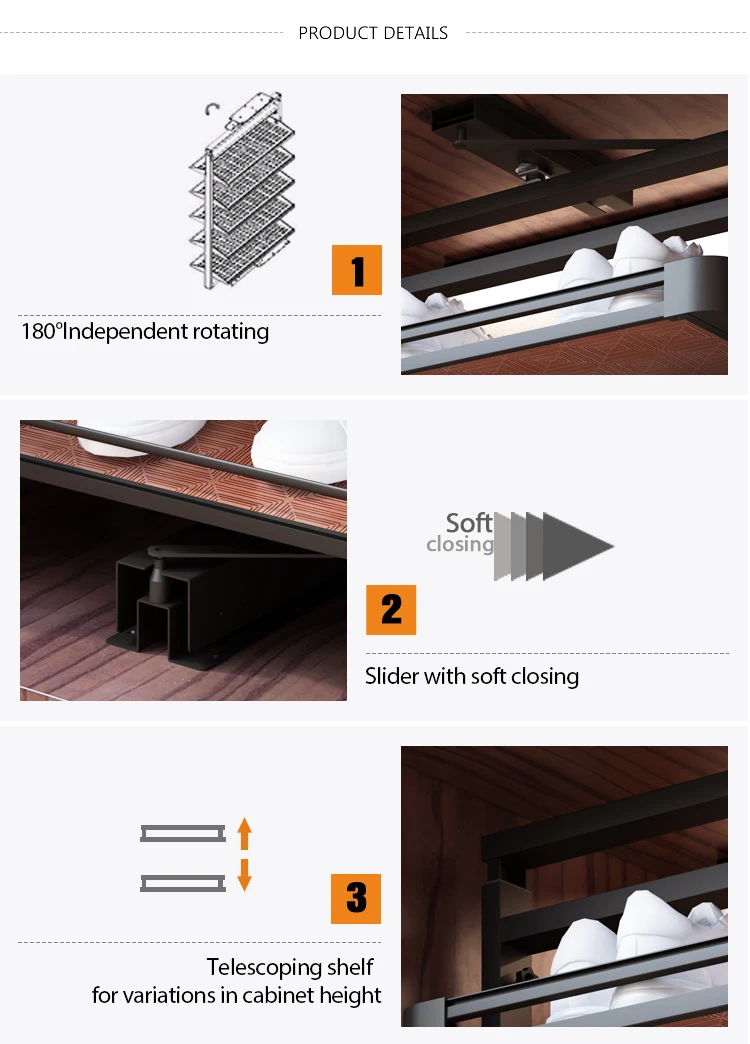 PRODUCT DETAILS

1

180°Independent rotating

Soft closing

2

Slider with soft closing

3

Telescoping shelf for variations in cabinet height