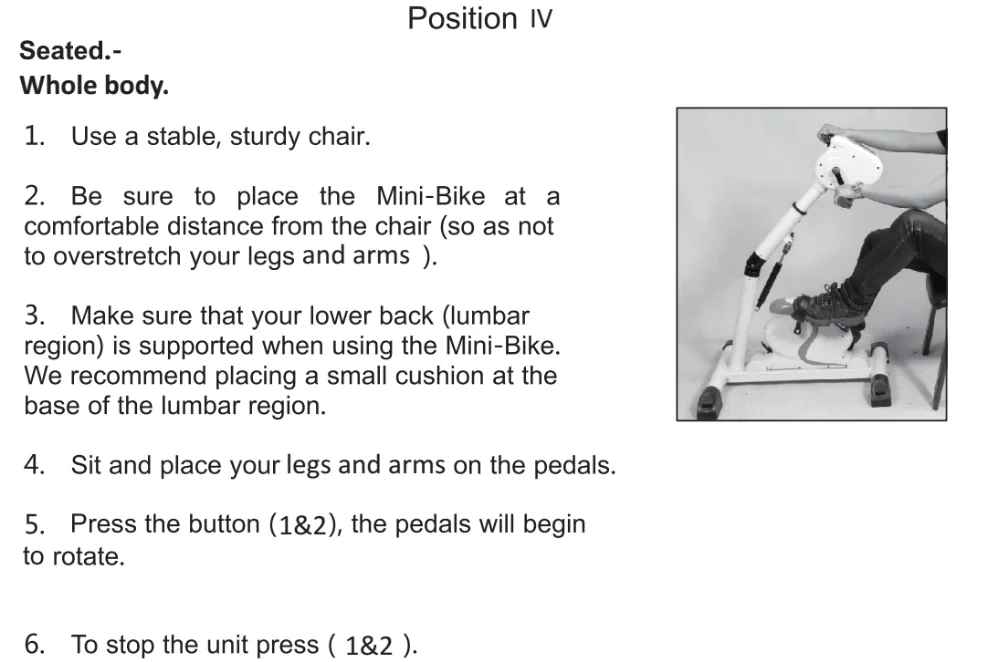 Position IV

Seated.-
Whole body.

1. Use a stable, sturdy chair.

2. Be sure to place the Mini-Bike at a comfortable distance from the chair (so as not to overstretch your legs and arms ).

3. Make sure that your lower back (lumbar region) is supported when using the Mini-Bike. We recommend placing a small cushion at the base of the lumbar region.

4. Sit and place your legs and arms on the pedals.

5. Press the button (1&2), the pedals will begin to rotate.

6. To stop the unit press ( 1&2 ).