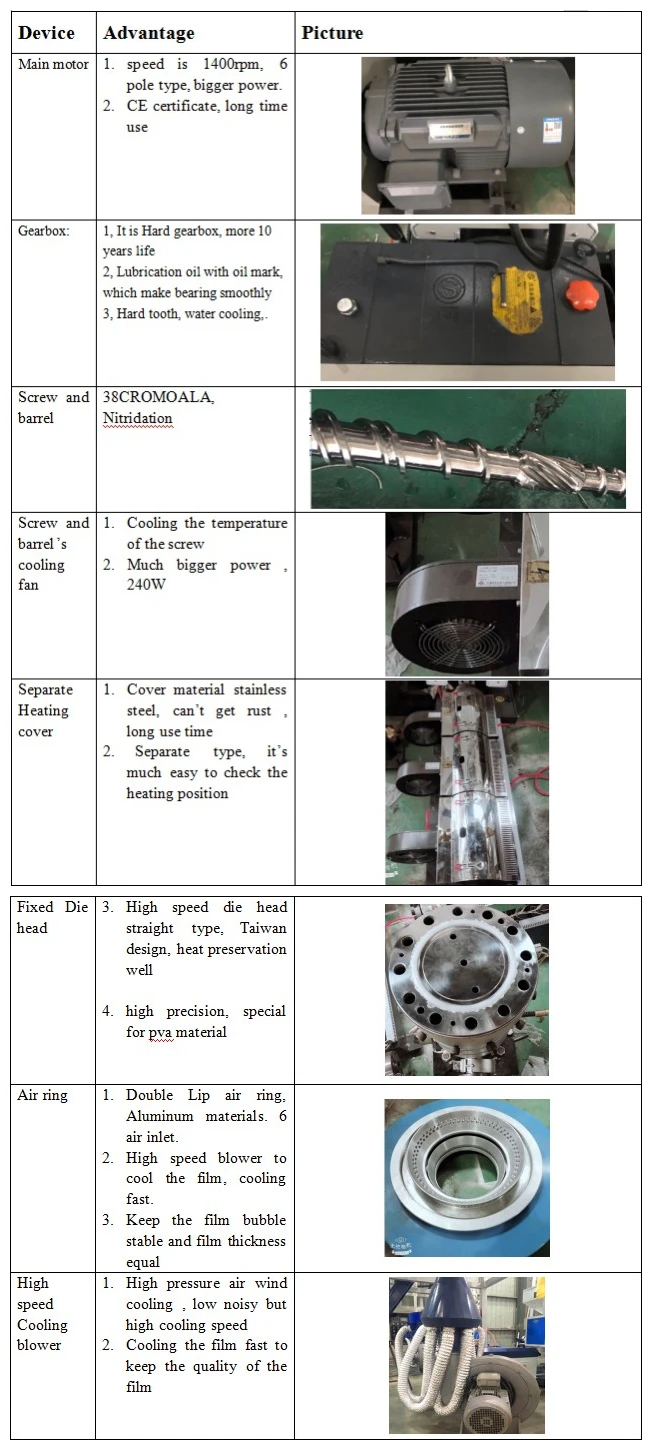 | Device | Advantage | Picture |
|---|---|---|
| Main motor | 1. speed is 1400rpm, 6 pole type, bigger power. 2. CE certificate, long time use | |
| Gearbox: | 1, It is Hard gearbox, more 10 years life 2, Lubrication oil with oil mark, which make bearing smoothly 3, Hard tooth, water cooling,. | |
| Screw and barrel | 38CROMOALA, Nitridation | |
| Screw and barrel's cooling fan | 1. Cooling the temperature of the screw 2. Much bigger power , 240W | |
| Separate Heating cover | 1. Cover material stainless steel, can't get rust , long use time 2. Separate type, it's much easy to check the heating position | |

| | | |
|---|---|---|
| Fixed Die head | 3. High speed die head straight type, Taiwan design, heat preservation well 4. high precision, special for pva material | |
| Air ring | 1. Double Lip air ring, Aluminum materials. 6 air inlet. 2. High speed blower to cool the film, cooling fast. 3. Keep the film bubble stable and film thickness equal | |
| High speed Cooling blower | 1. High pressure air wind cooling , low noisy but high cooling speed 2. Cooling the film fast to keep the quality of the film | |