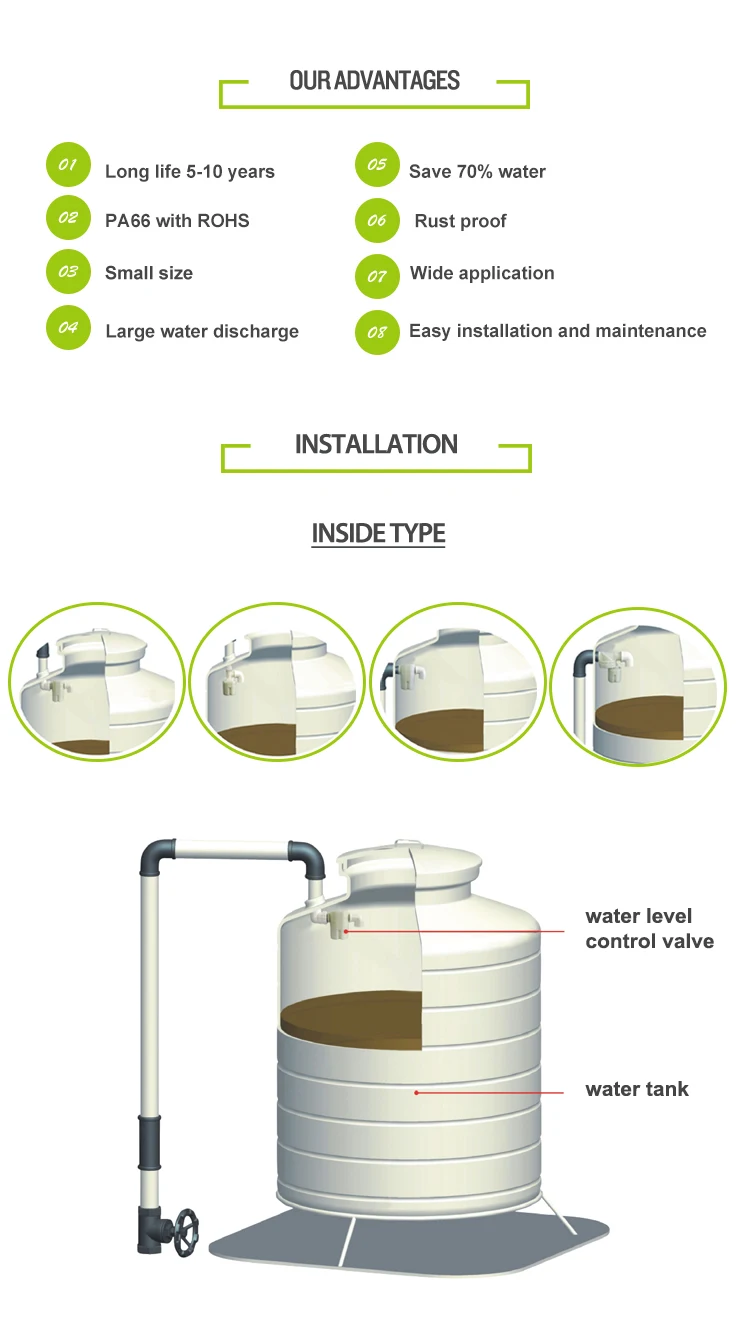 OUR ADVANTAGES

01 Long life 5-10 years

02 PA66 with ROHS

03 Small size

04 Large water discharge

05 Save 70% water

06 Rust proof

07 Wide application

08 Easy installation and maintenance

INSTALLATION

INSIDE TYPE

water level control valve

water tank