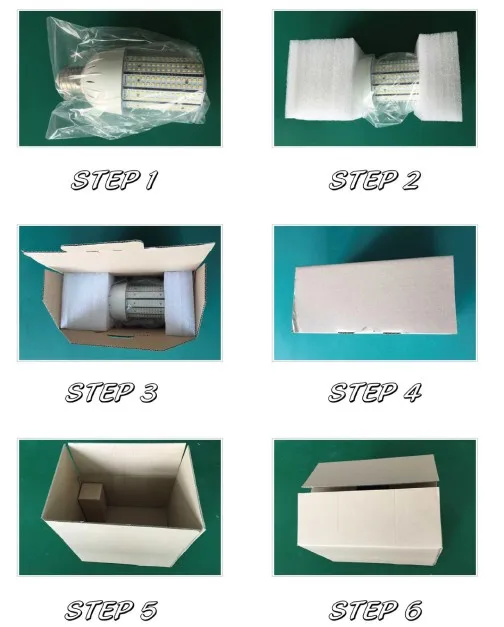 STEP 1

STEP 2

STEP 3

STEP 4

STEP 5

STEP 6