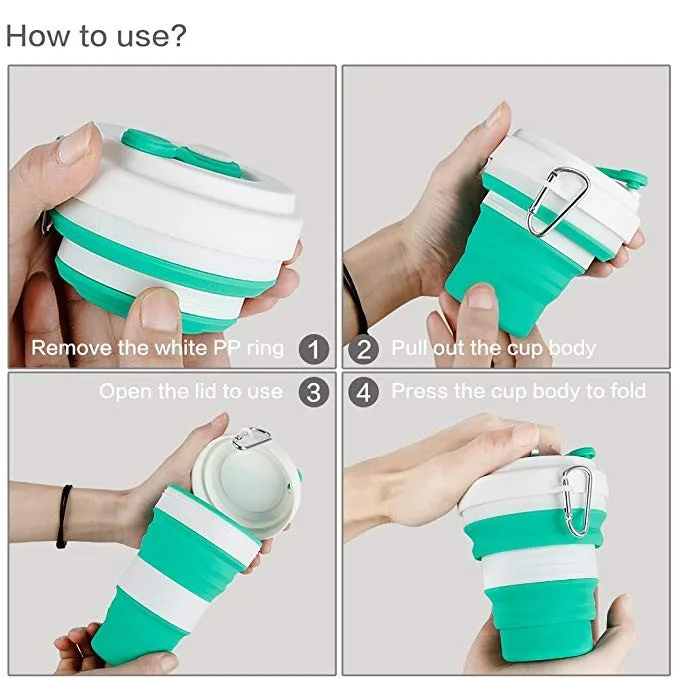 How to use?

Remove the white PP ring 1

2 Pull out the cup body

Open the lid to use 3

4 Press the cup body to fold